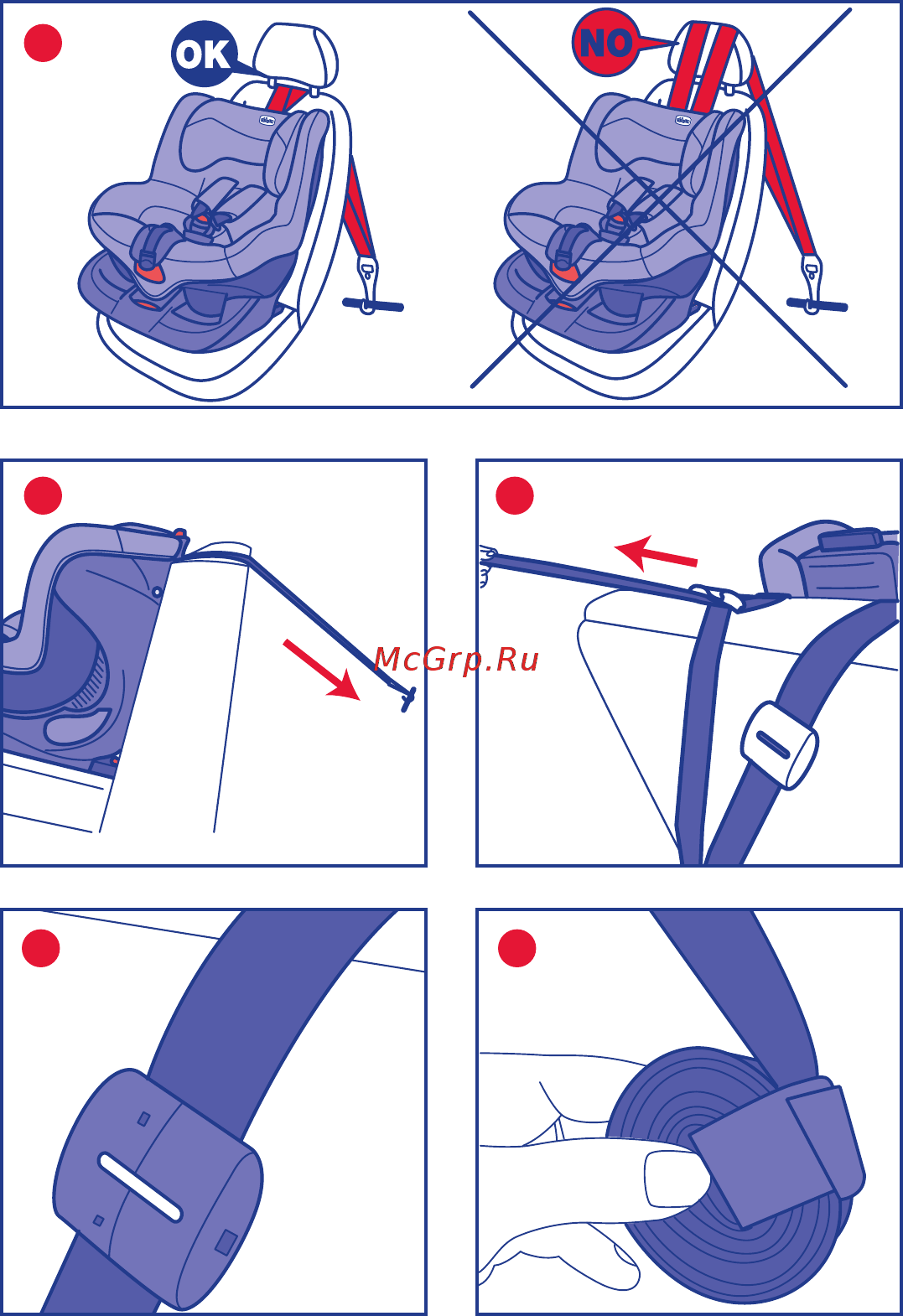 OK

NO

McGrp.Ru