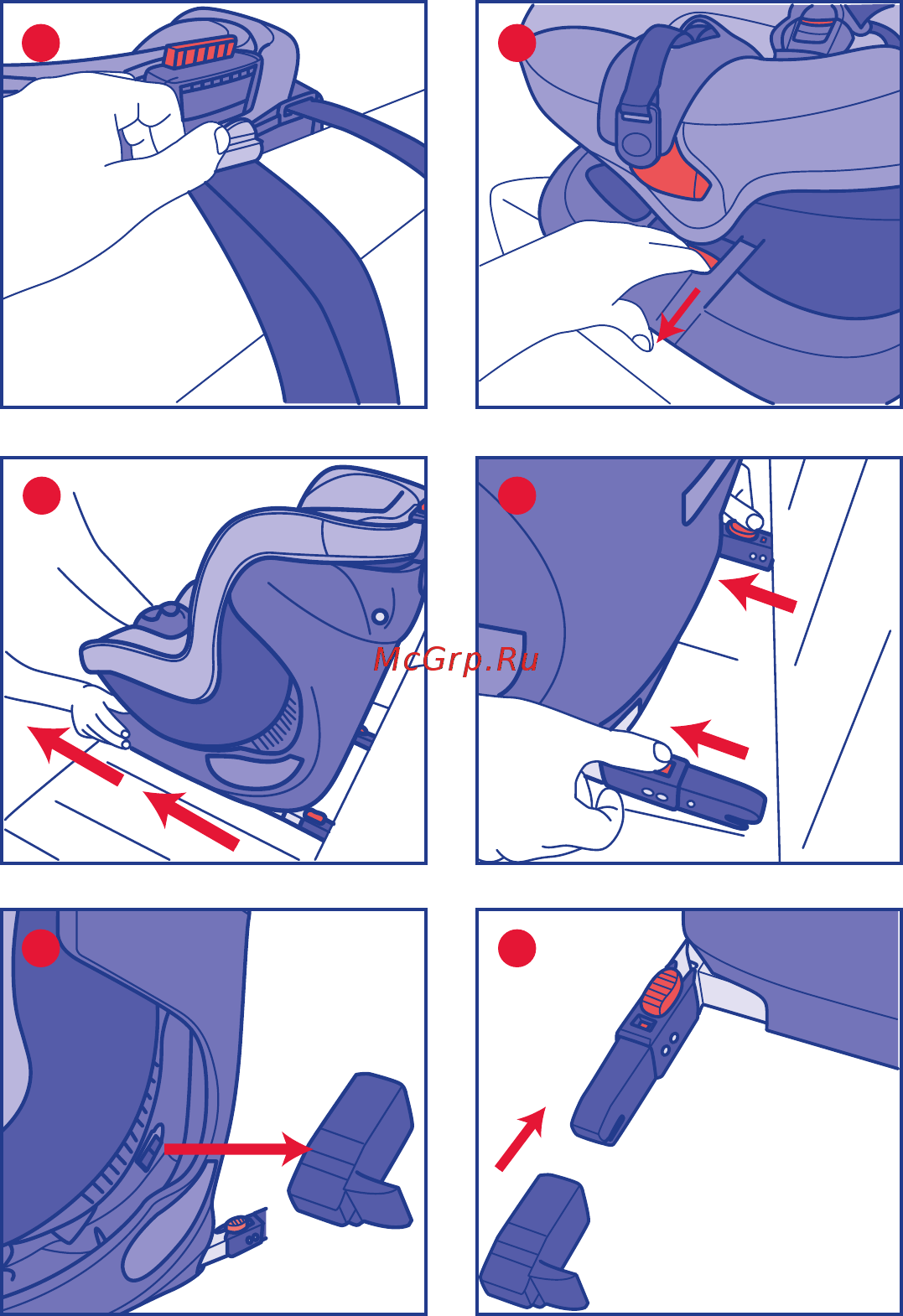 McGrp.Ru