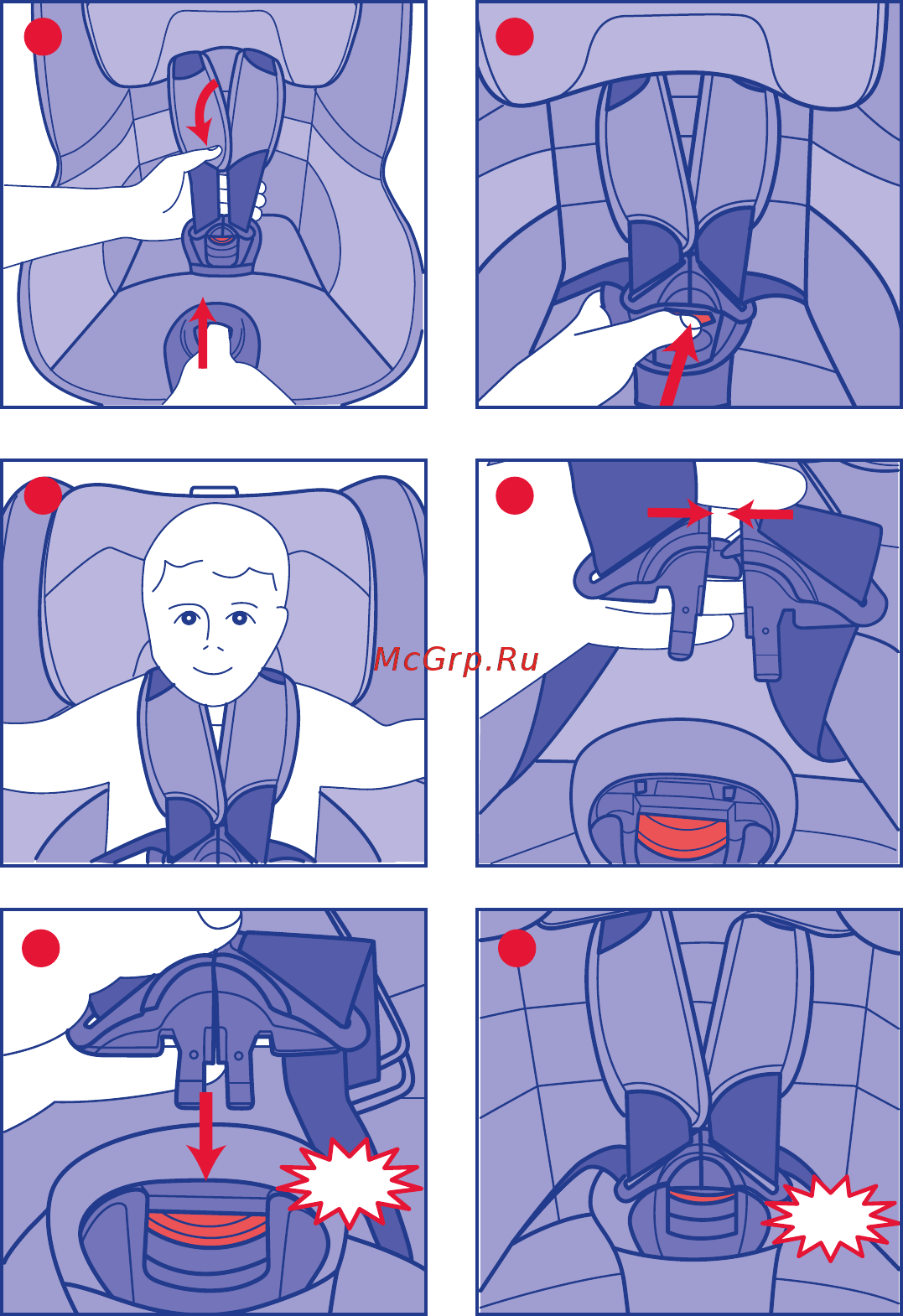 McGrp.Ru