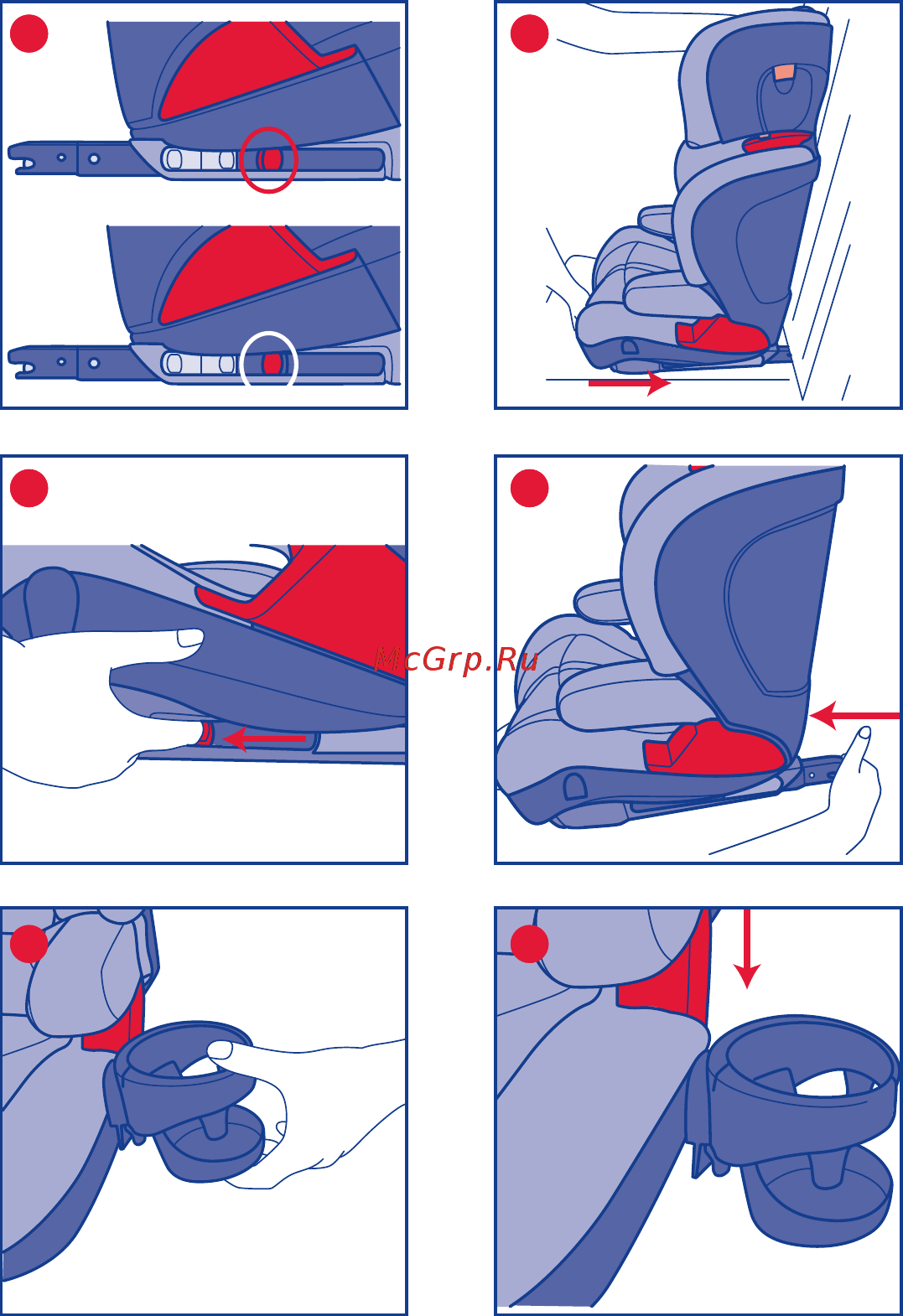 McGrp.Ru