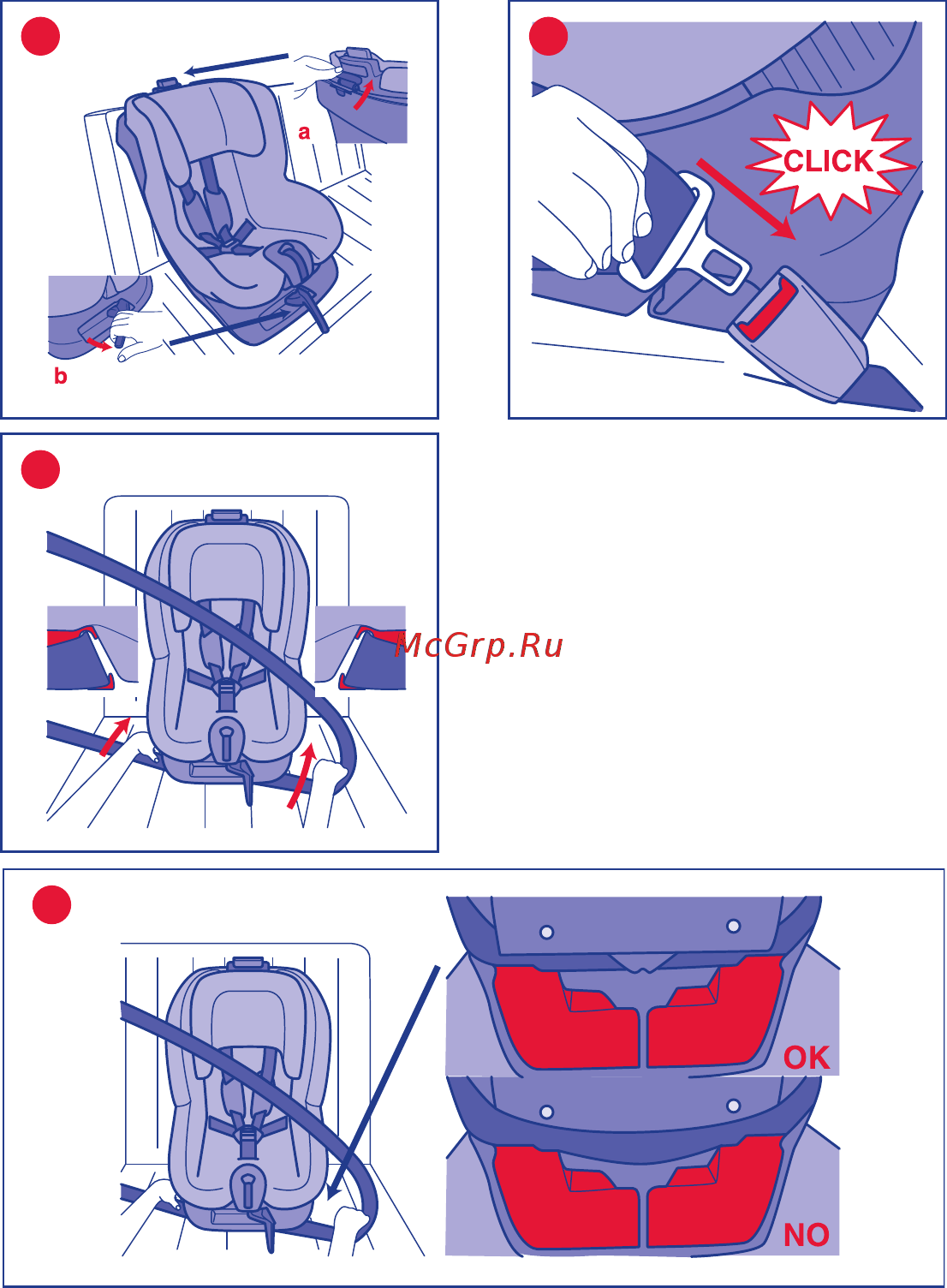 a

b

CLICK

McGrp.Ru

OK

NO