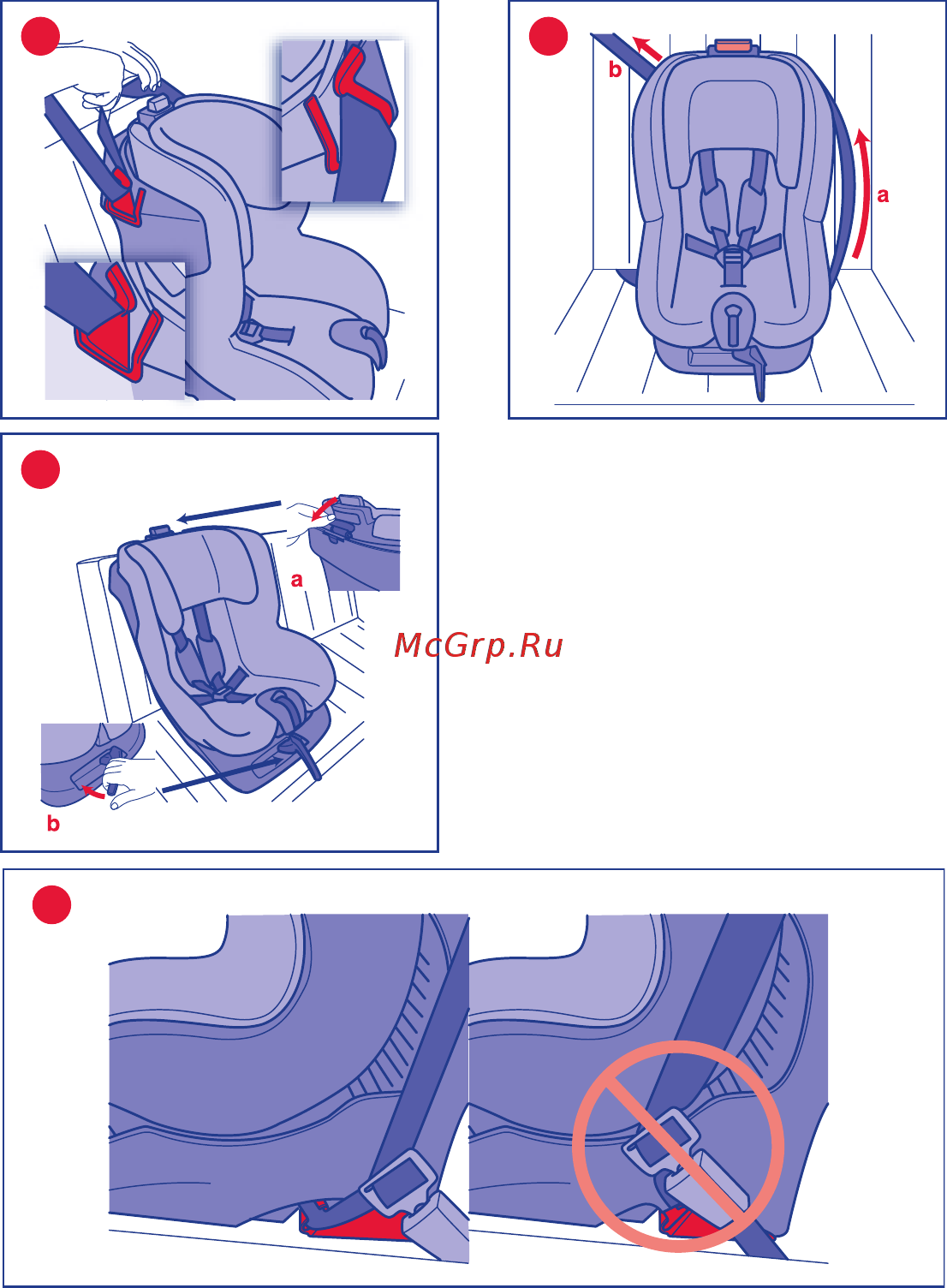 b

a

a

McGrp.Ru

b