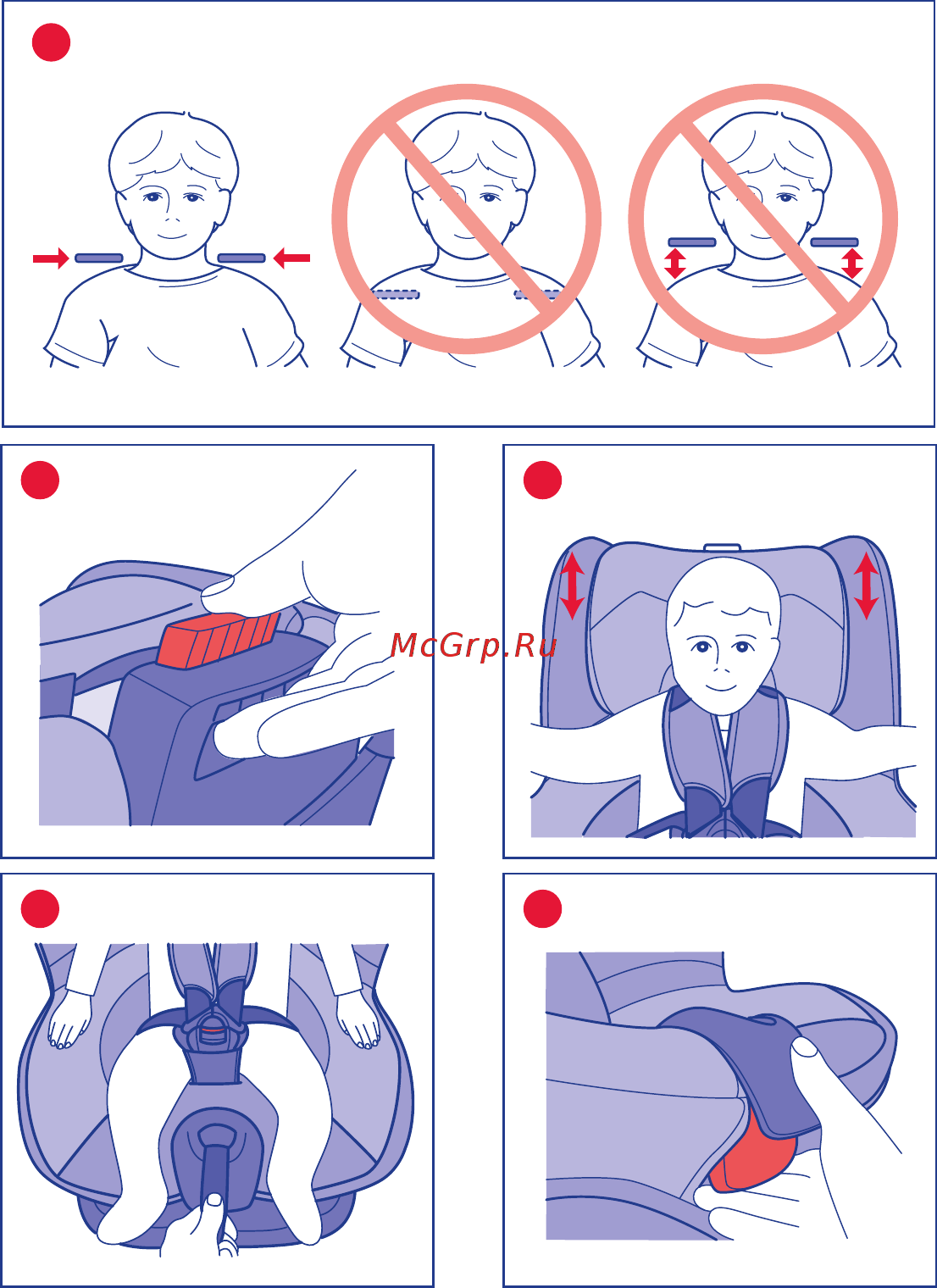 McGrp.Ru