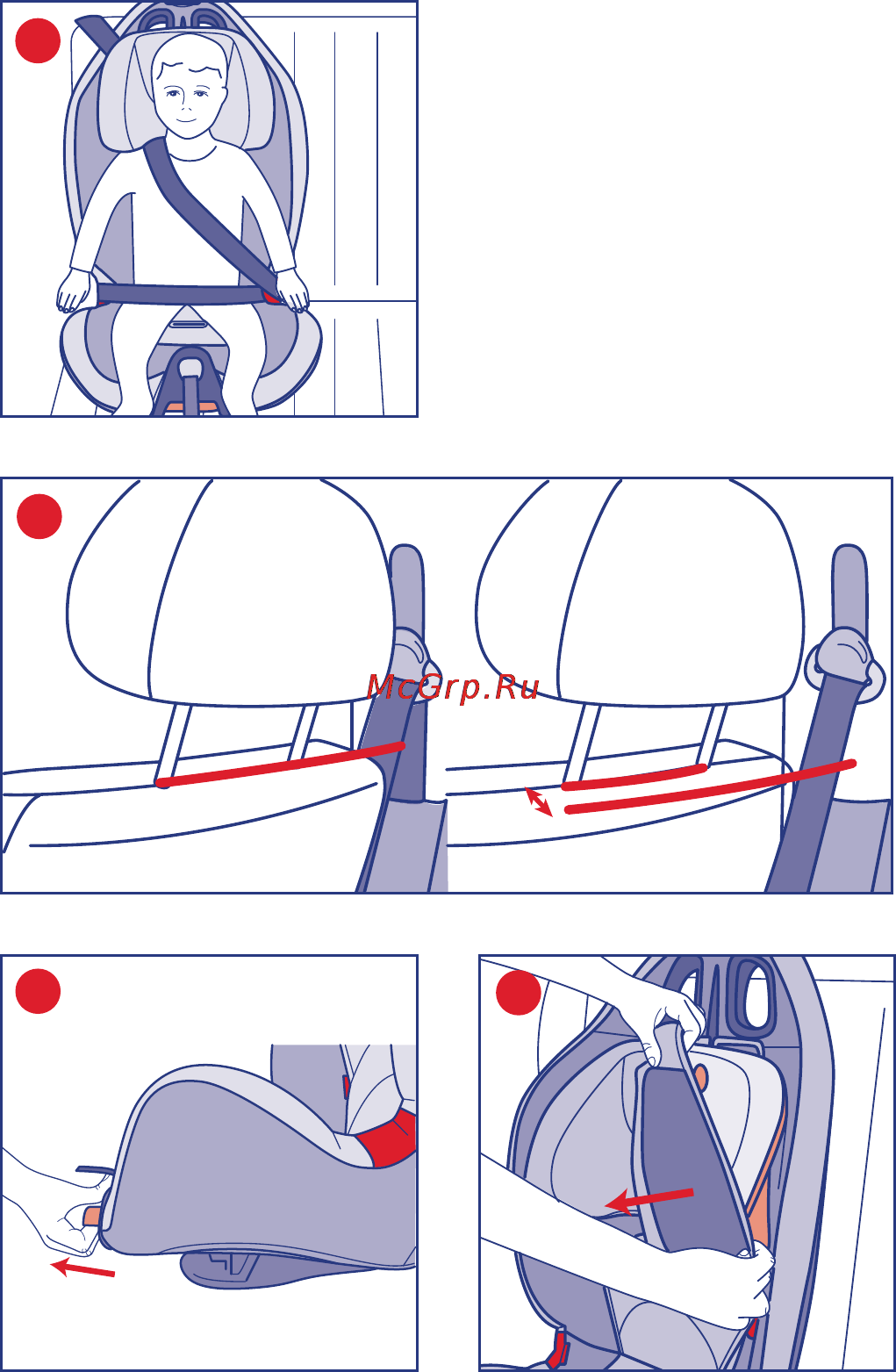 McGrp.Ru