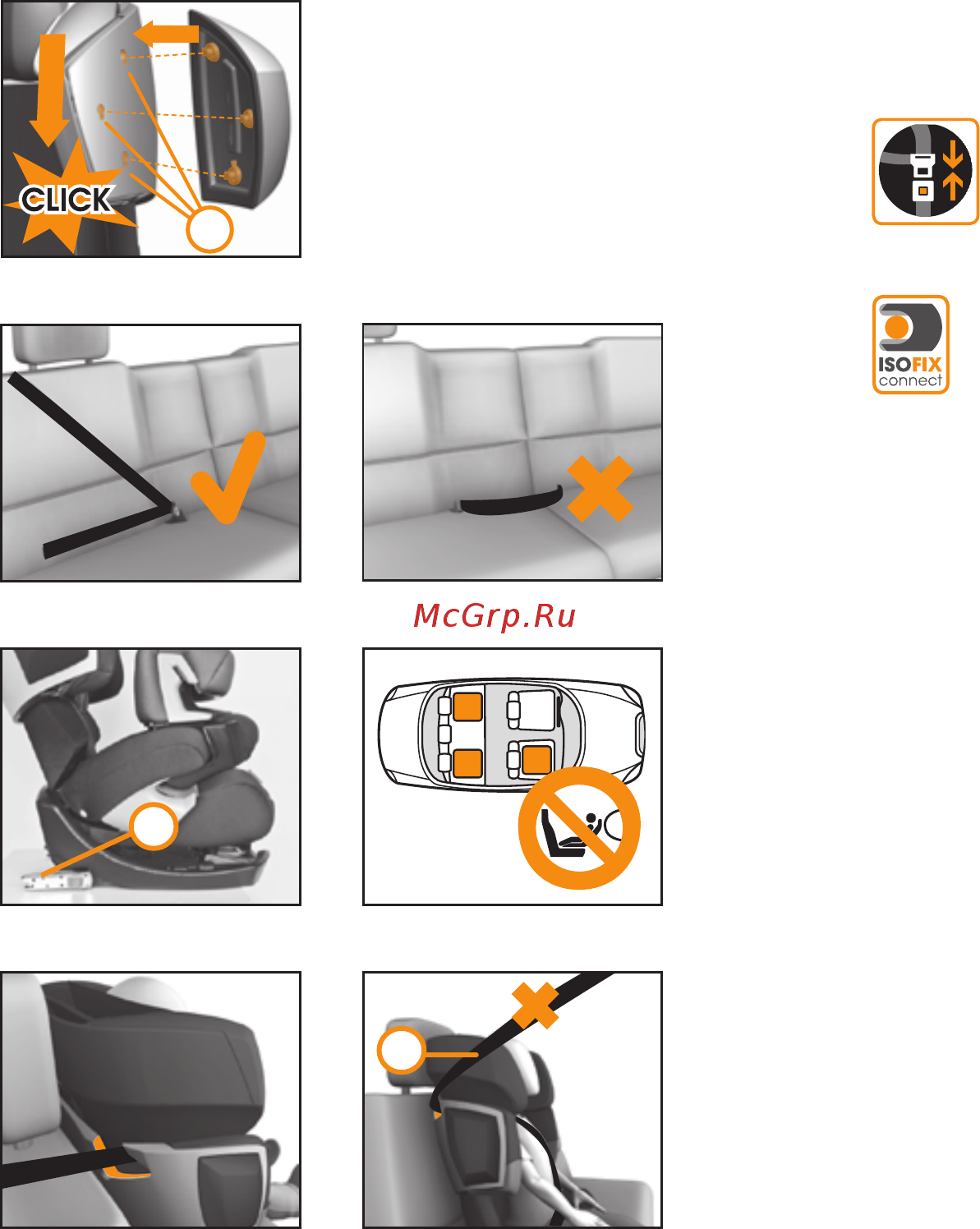 CLICK

ISOFIX connect

McGrp.Ru