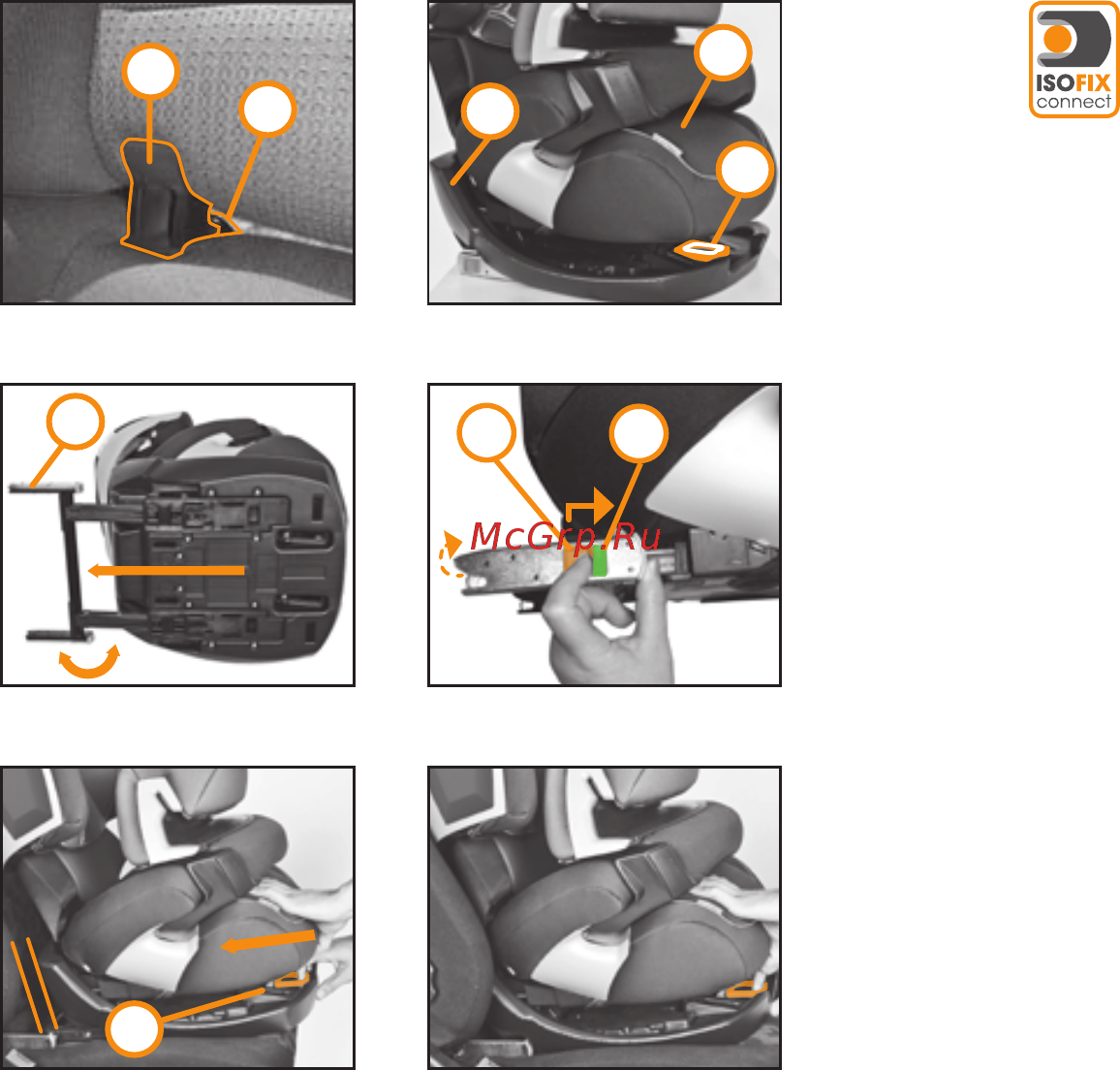 ISOFIX
connect

McGrp.Ru