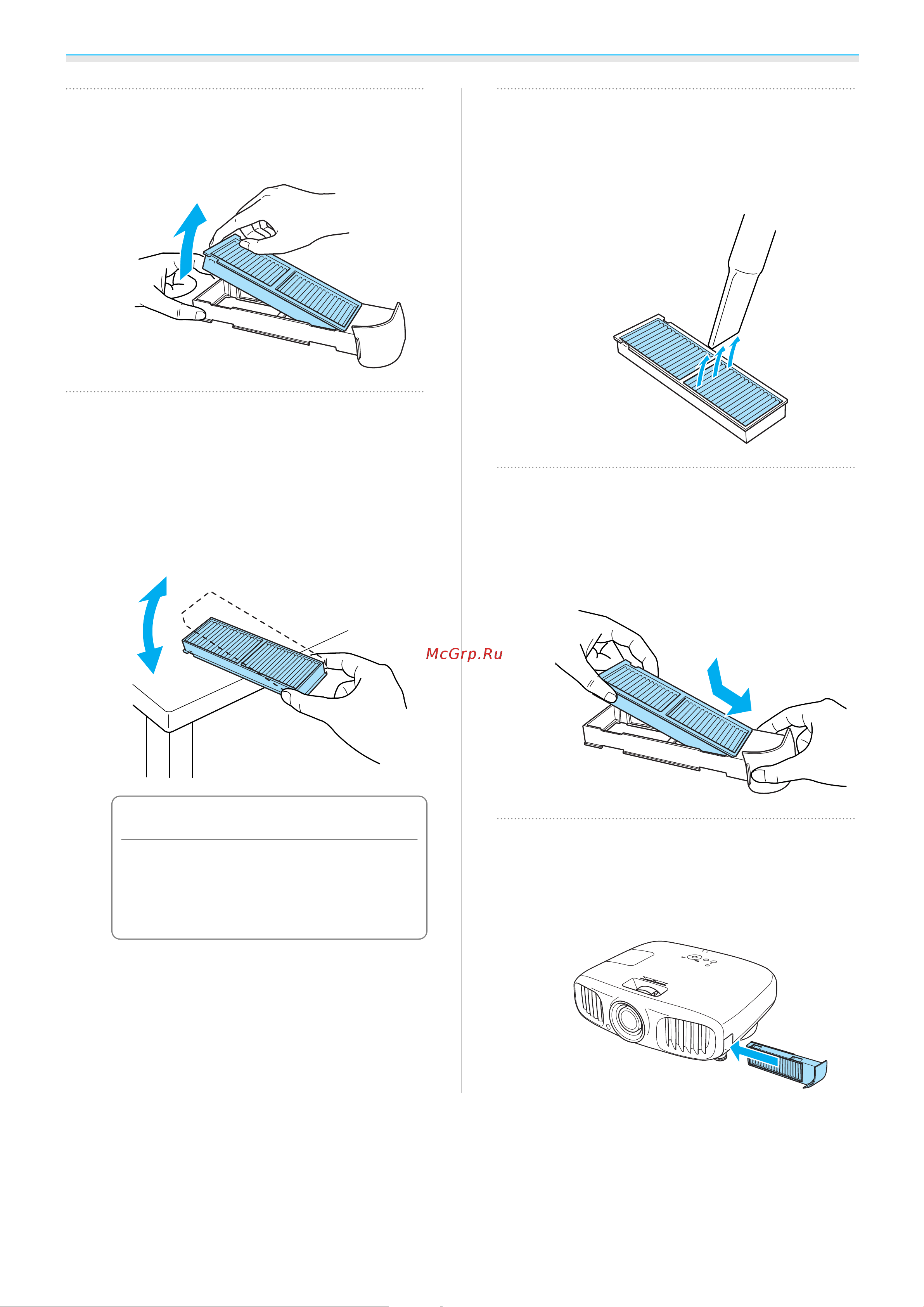 McGrp.Ru