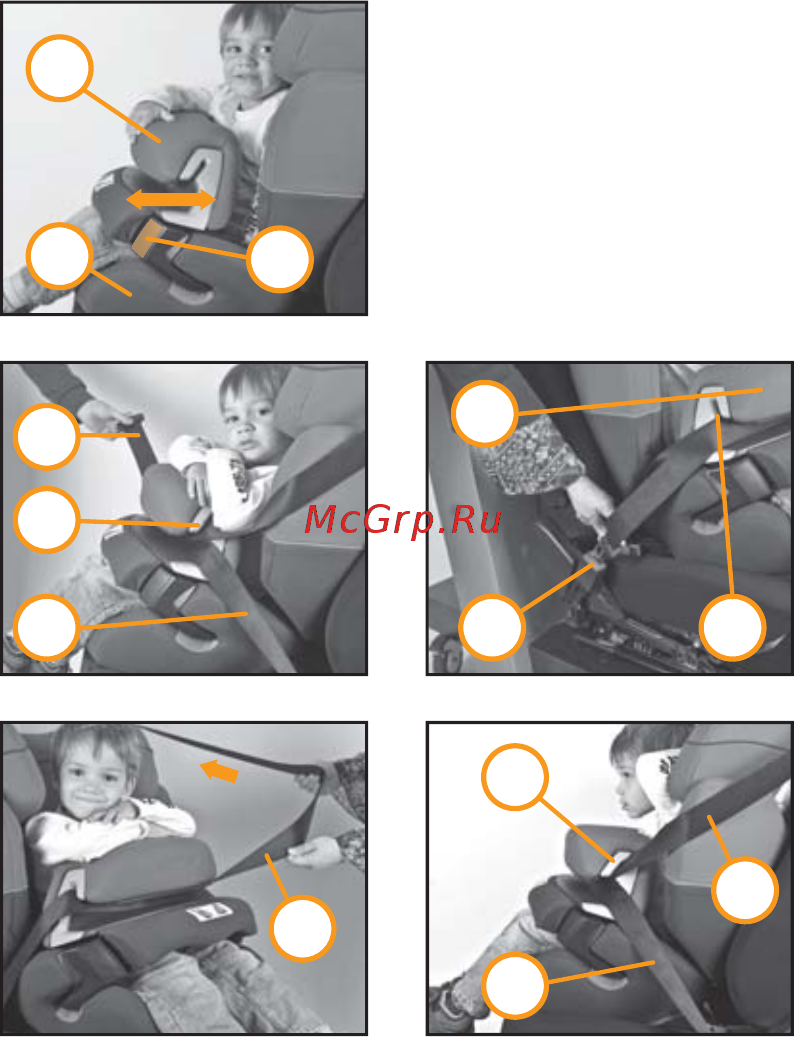 McGrp.Ru