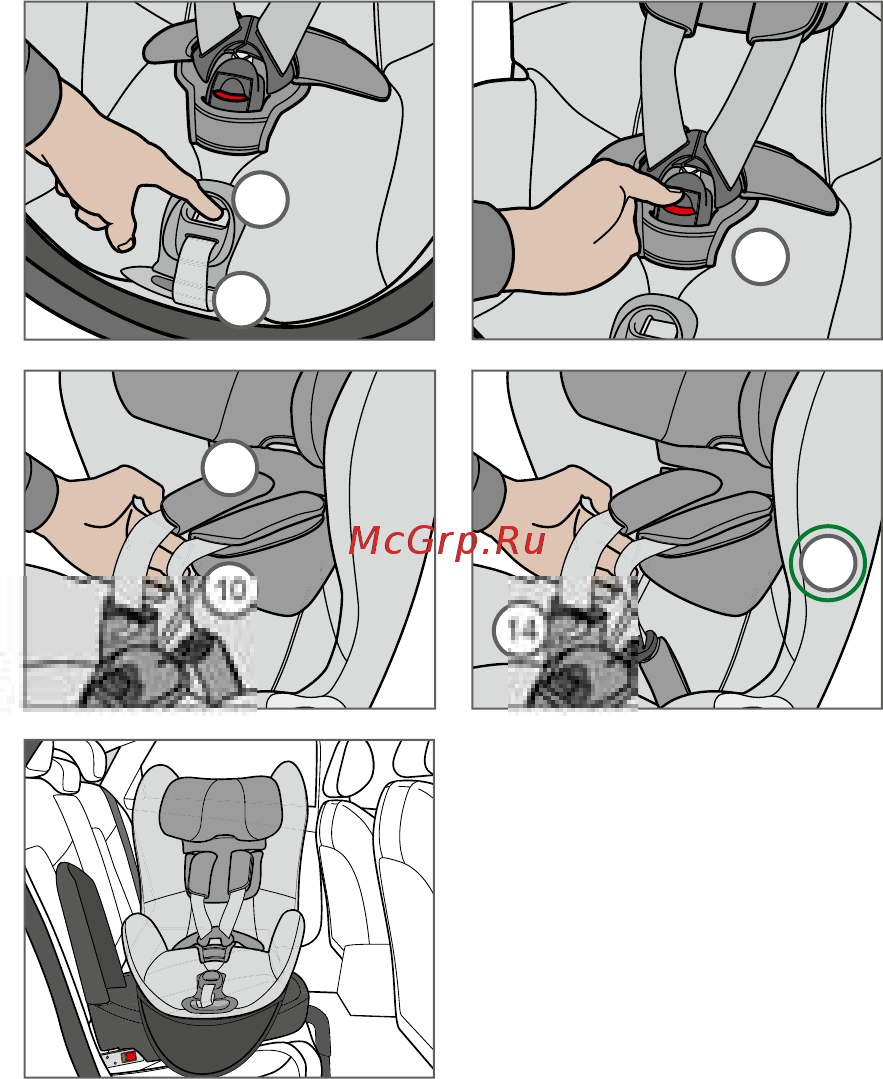 McGrp.Ru

10

14