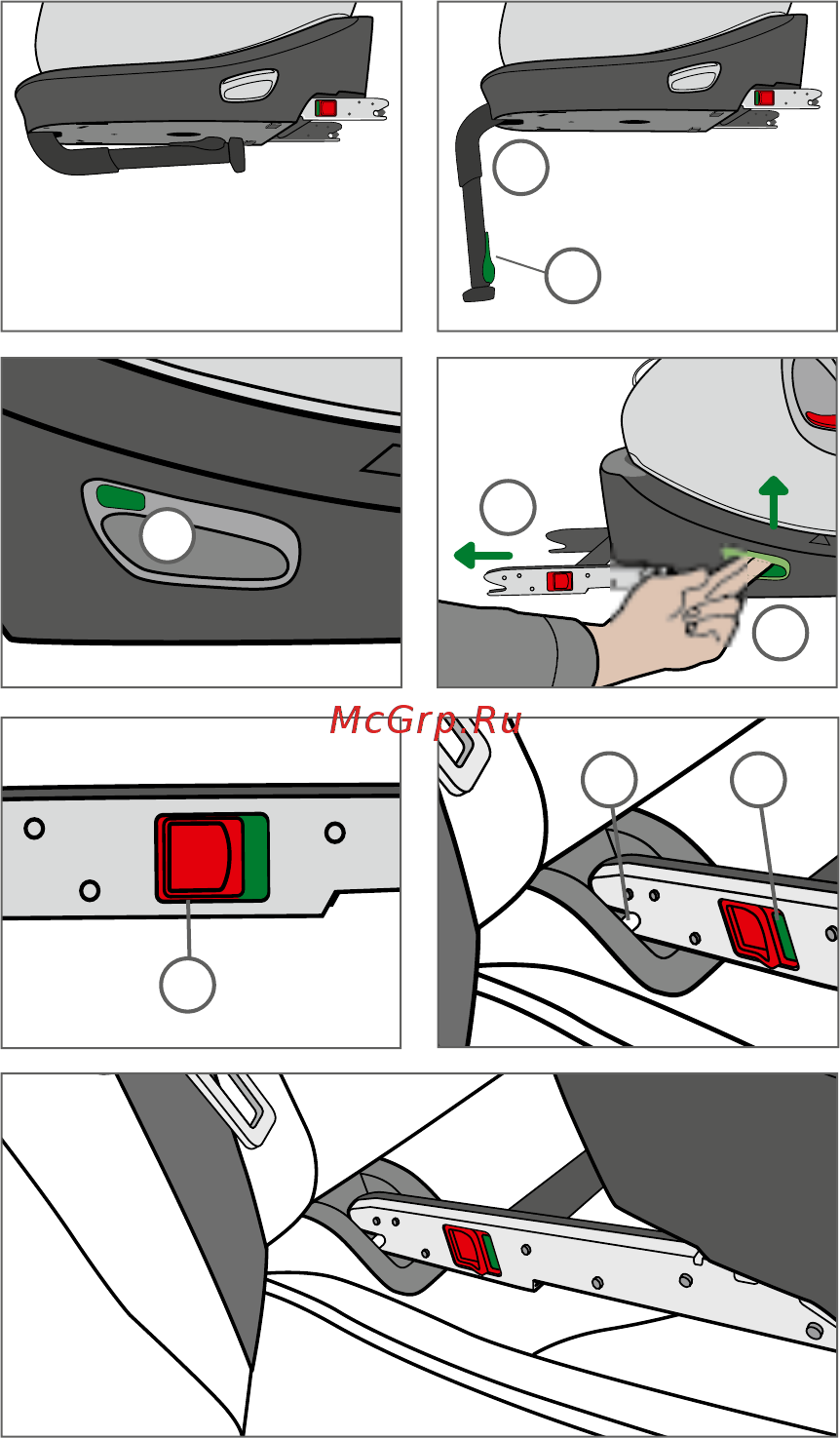 McGrp.Ru