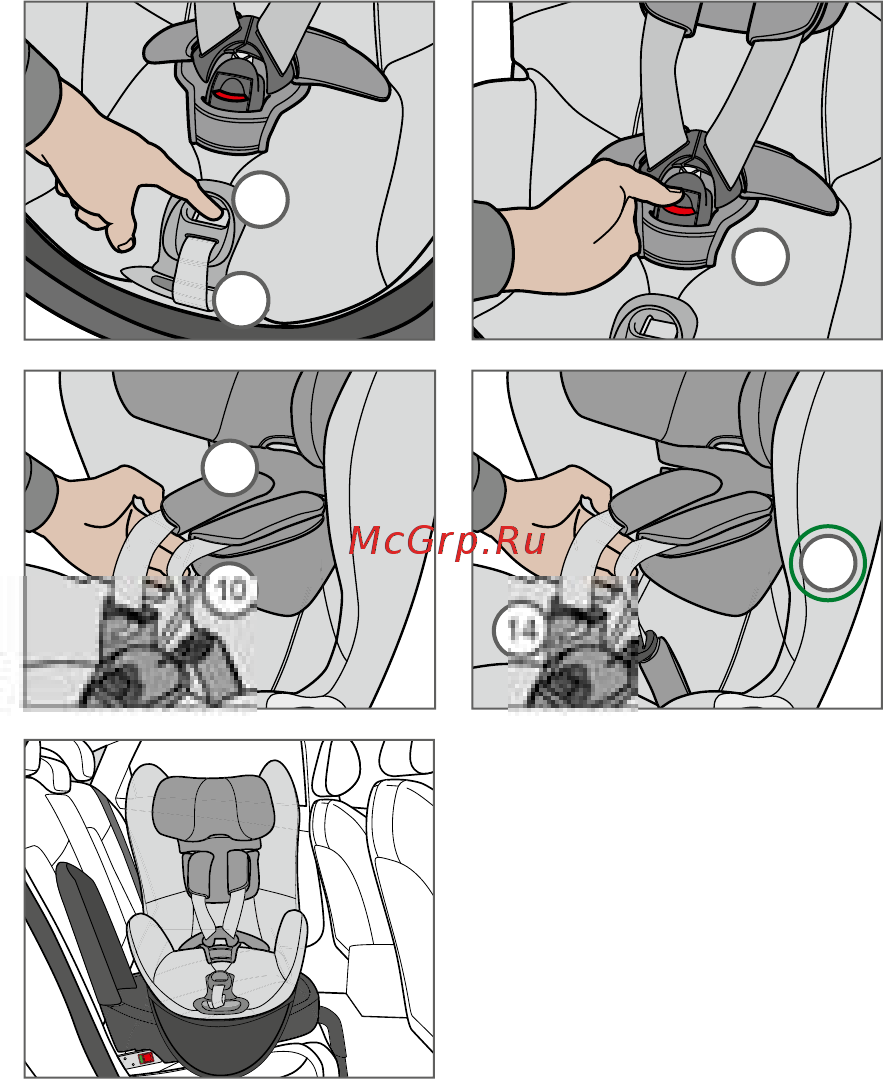 McGrp.Ru

10

14