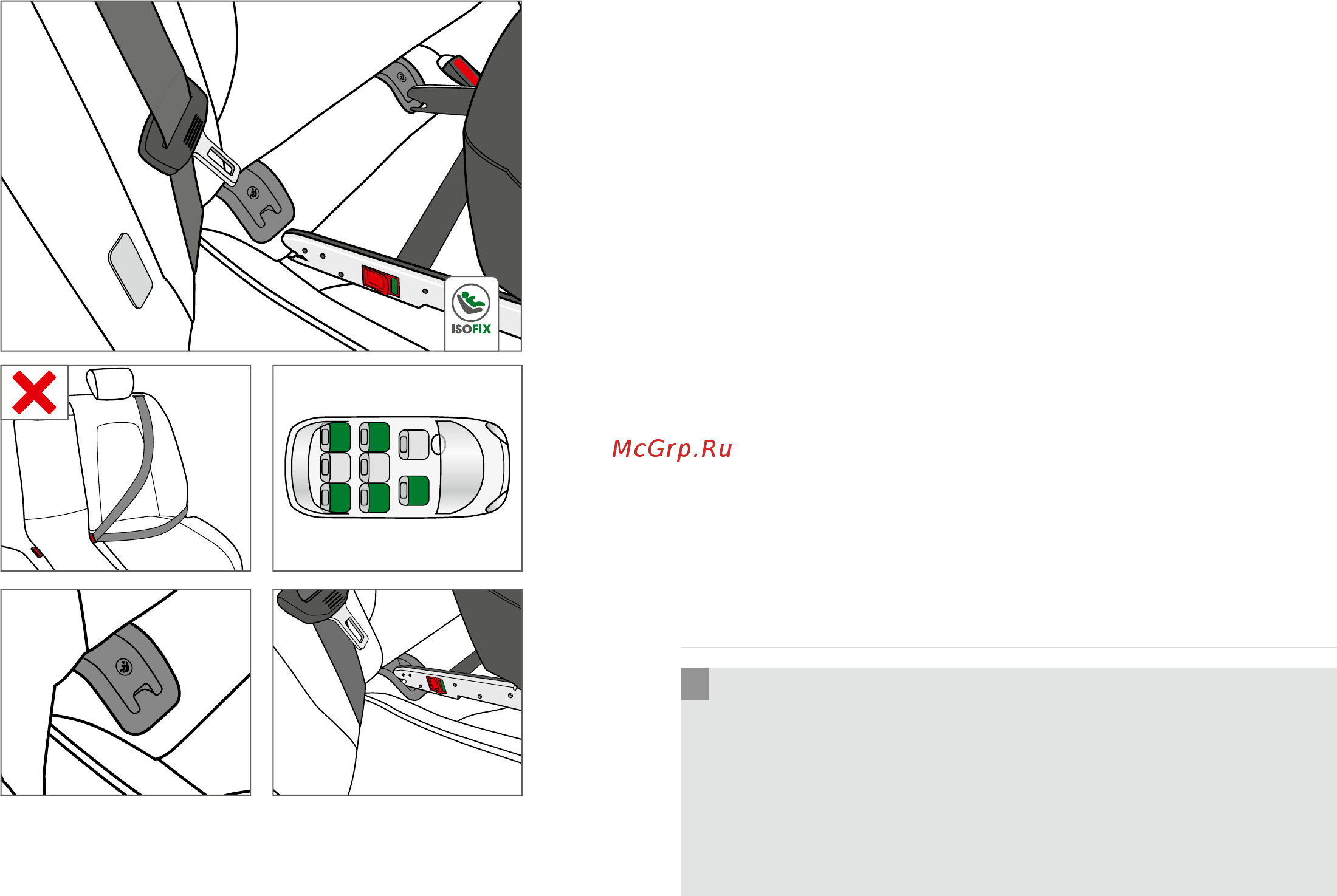 ISOFIX

McGrp.Ru