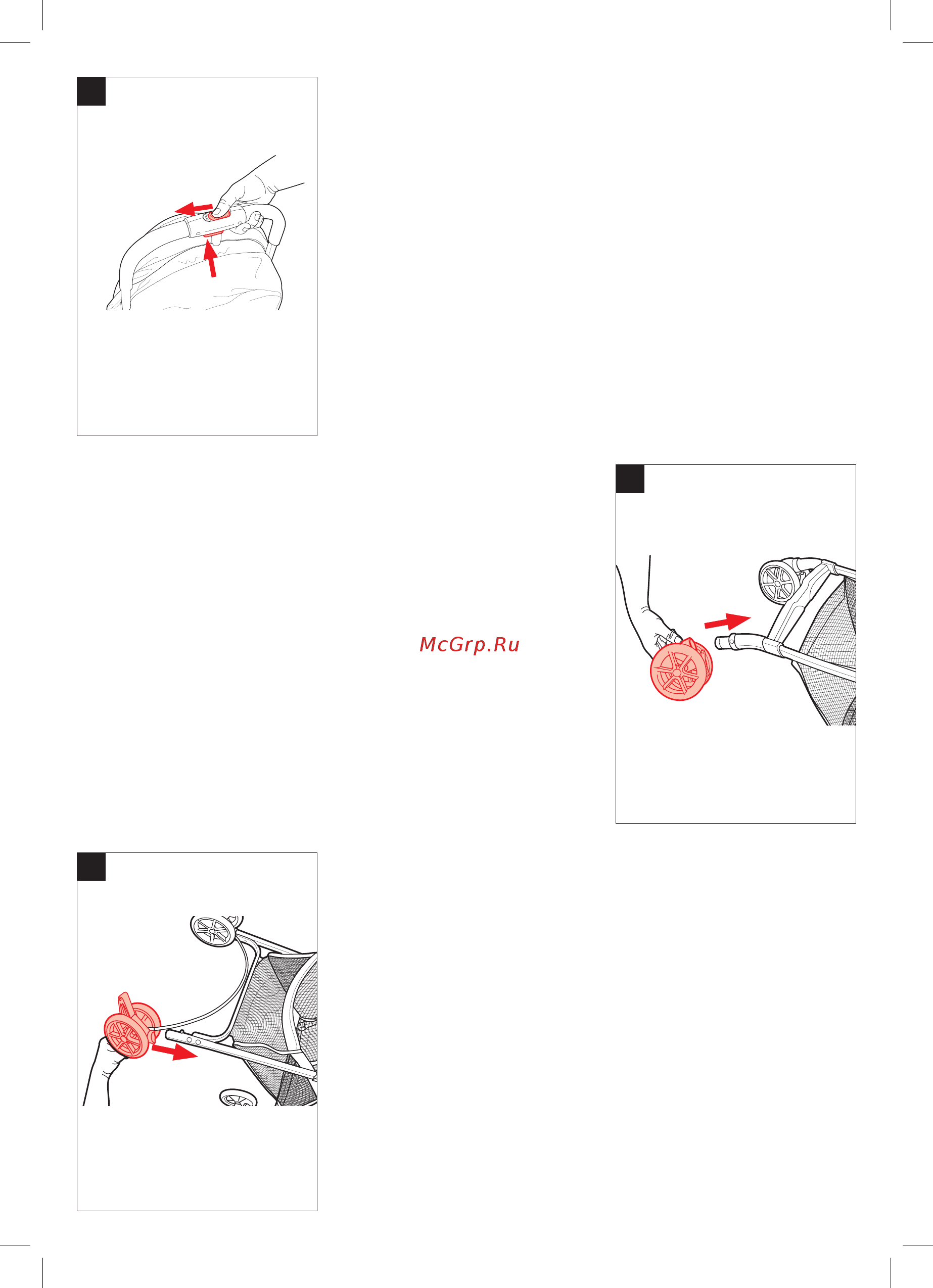 McGrp.Ru