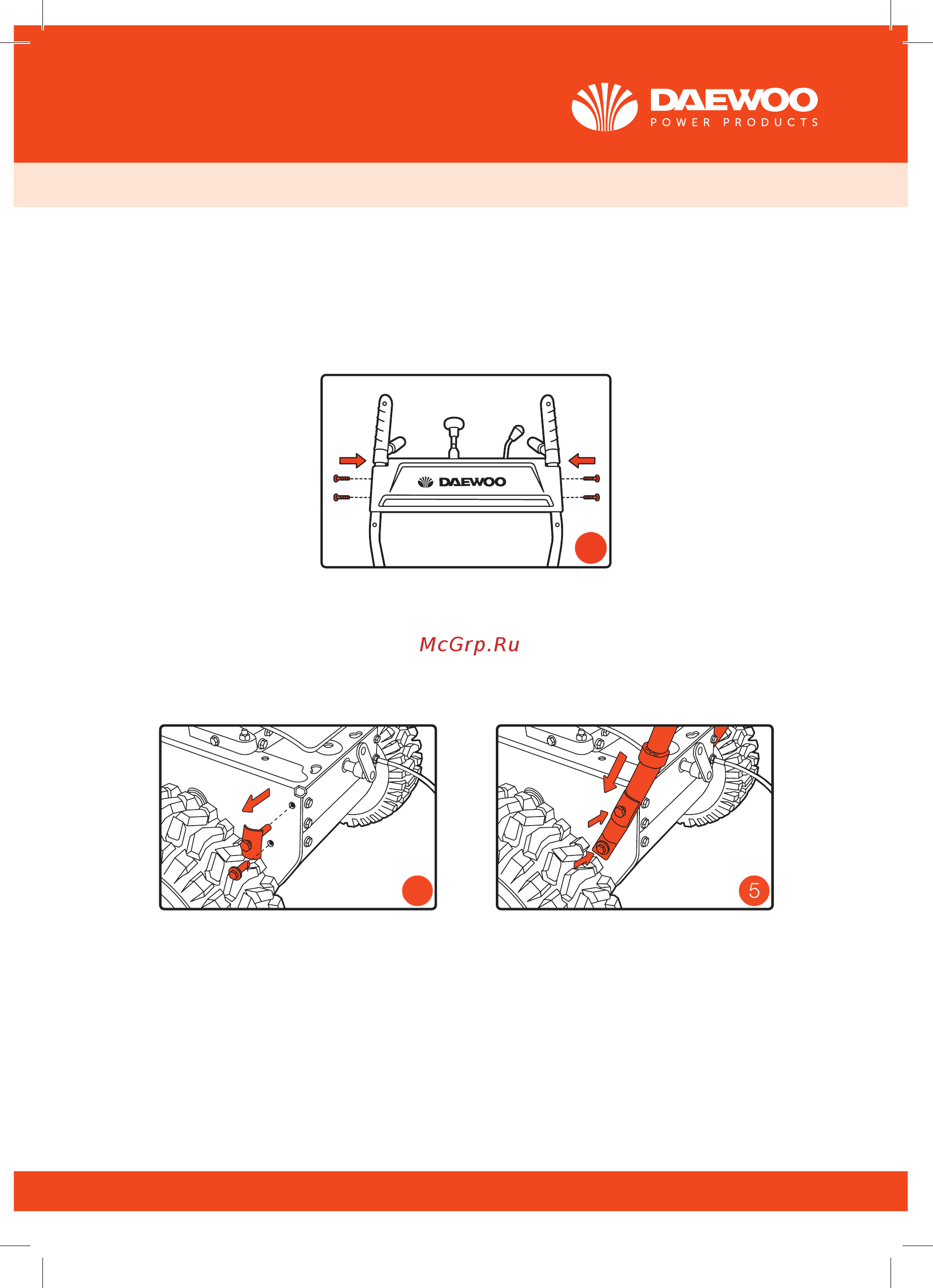 DAEWOO
POWER PRODUCTS

DAEWOO

McGrp.Ru

5