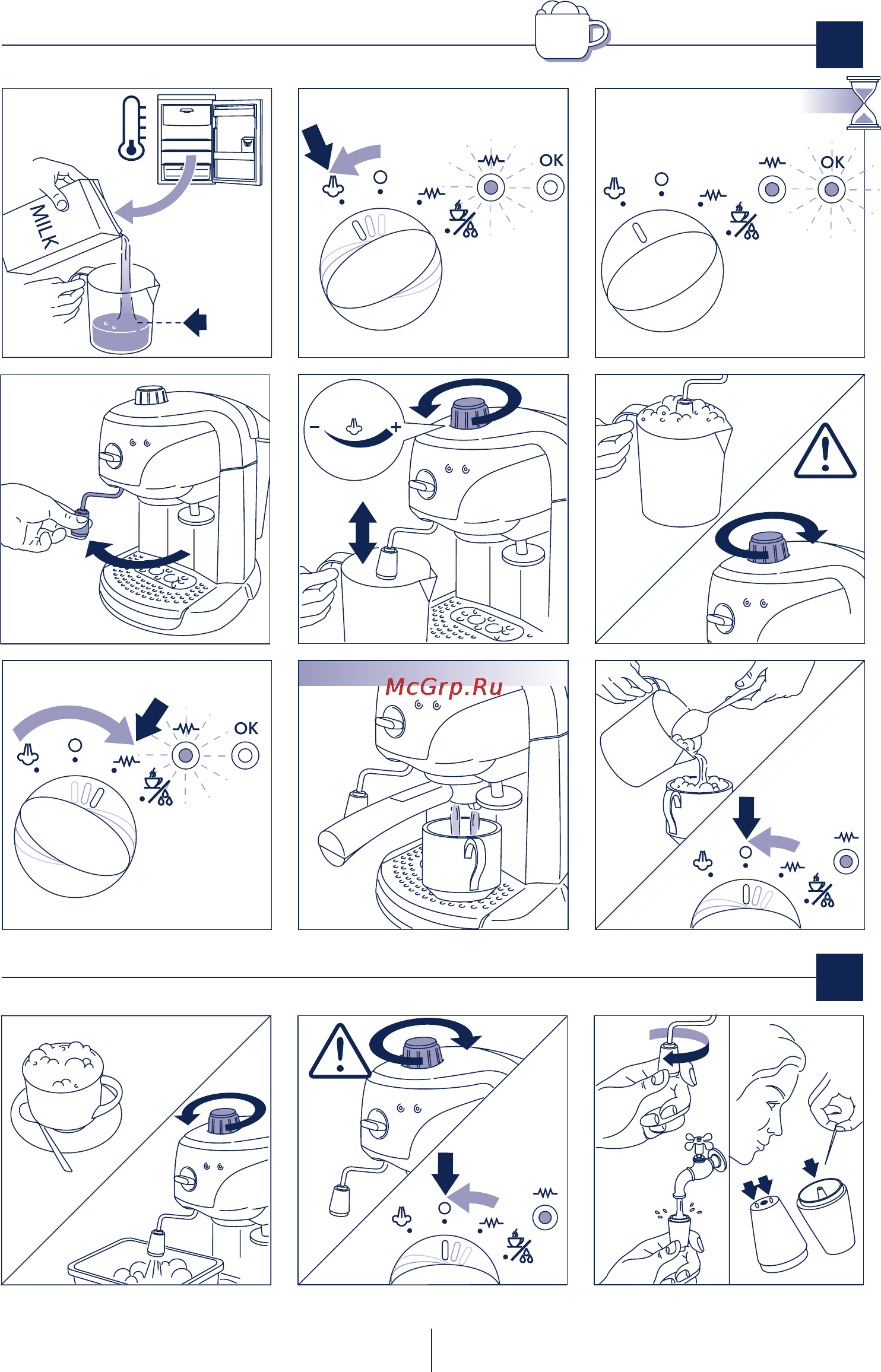 MILK

OK

OK

−
+

OK

McGrp.Ru