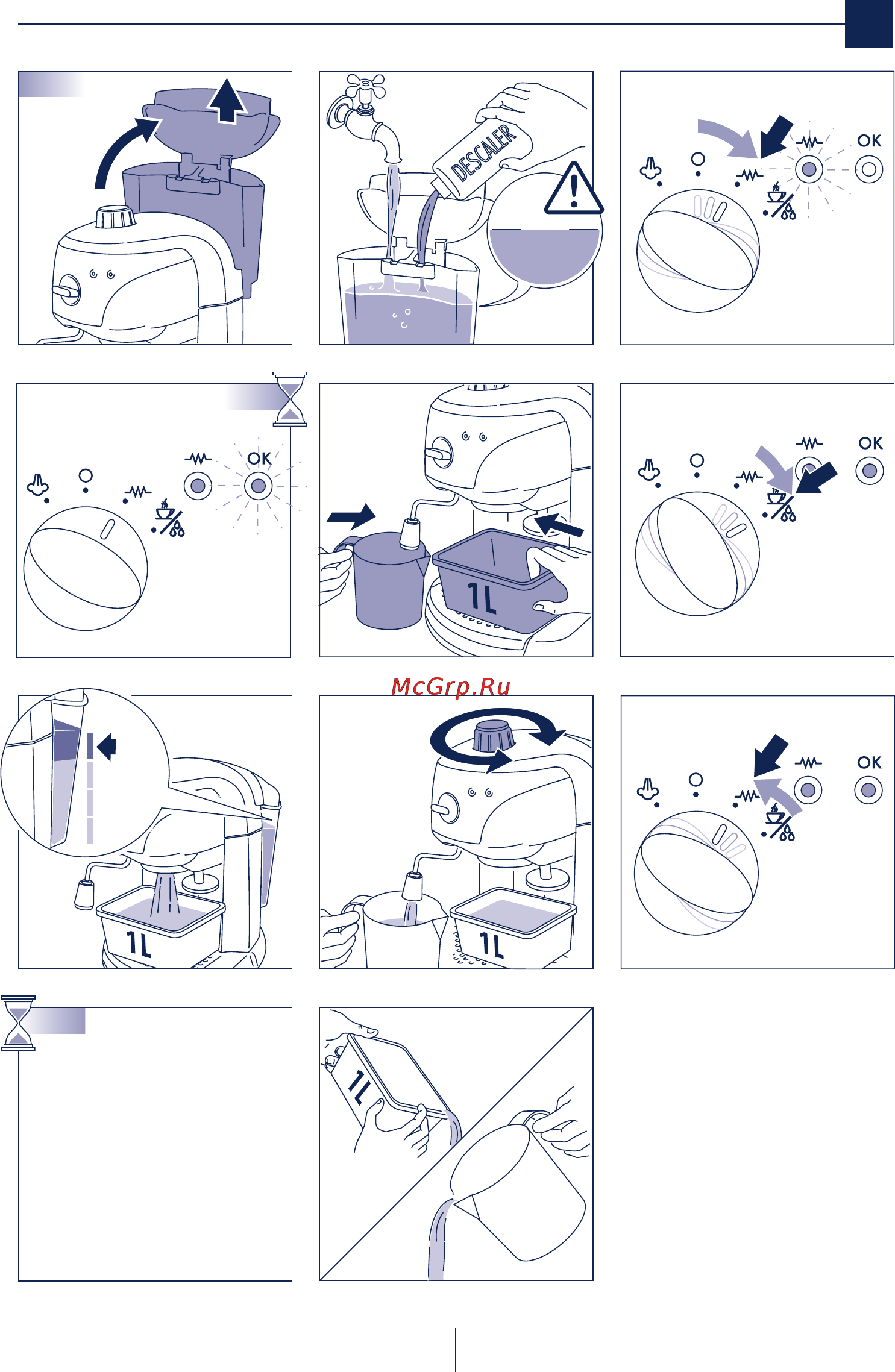 DESCALER

OK

OK

1L

OK

McGrp.Ru

1L

1L

OK

1L