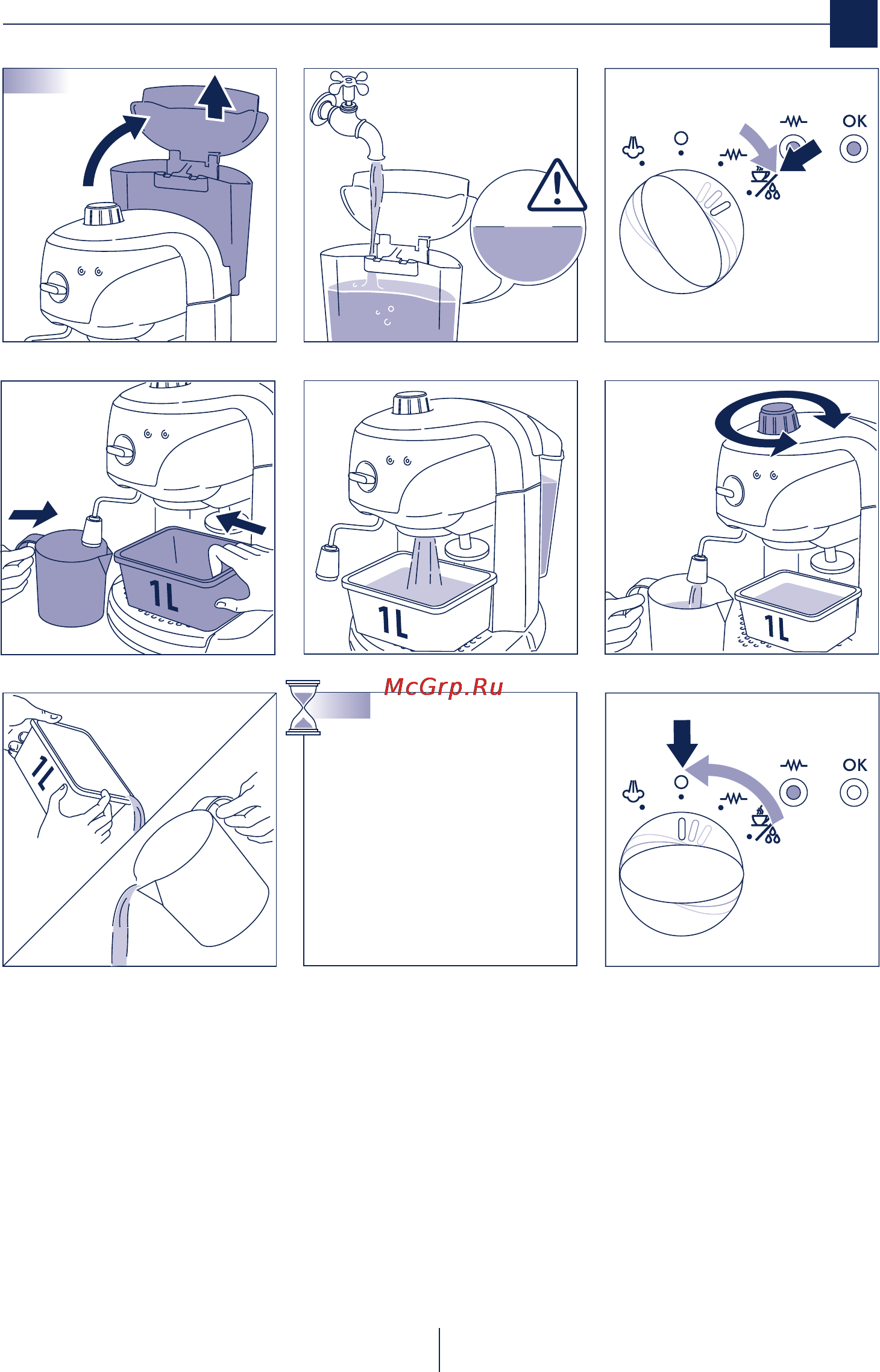 OK

1L

1L

1L

McGrp.Ru

1L

OK