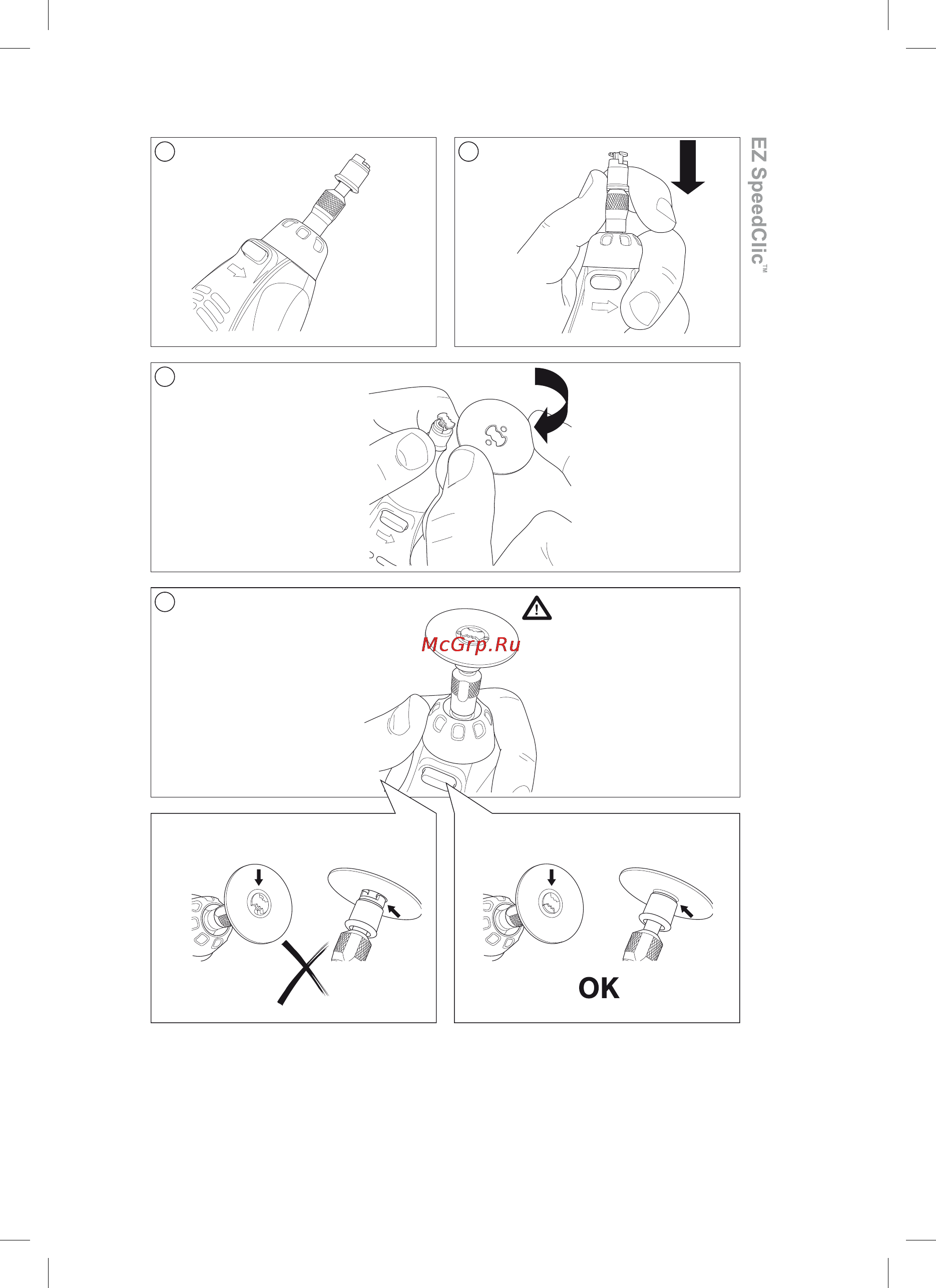 EZ SpeedClic™

McGrp.Ru

OK