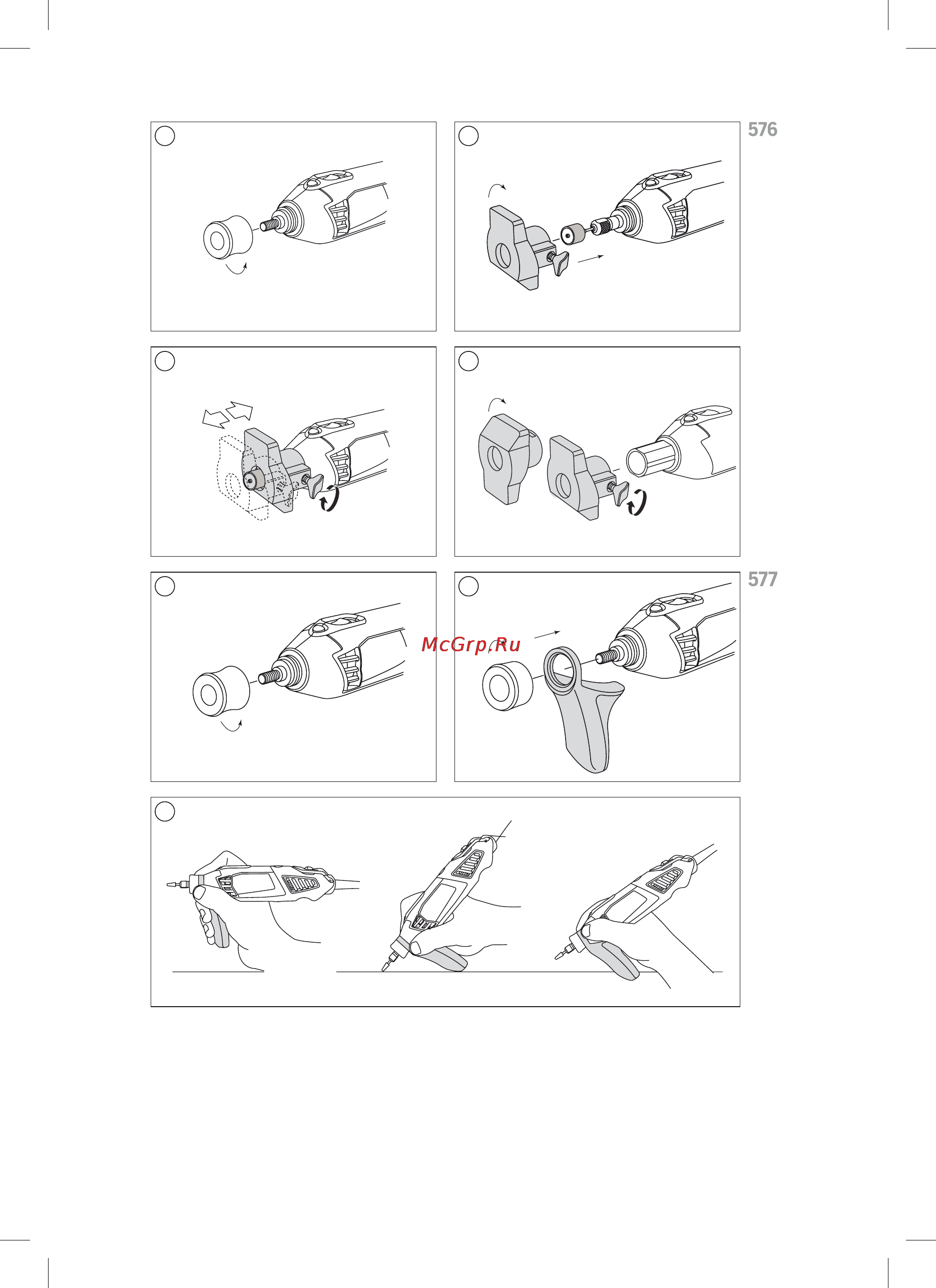 576

577

McGrp.Ru