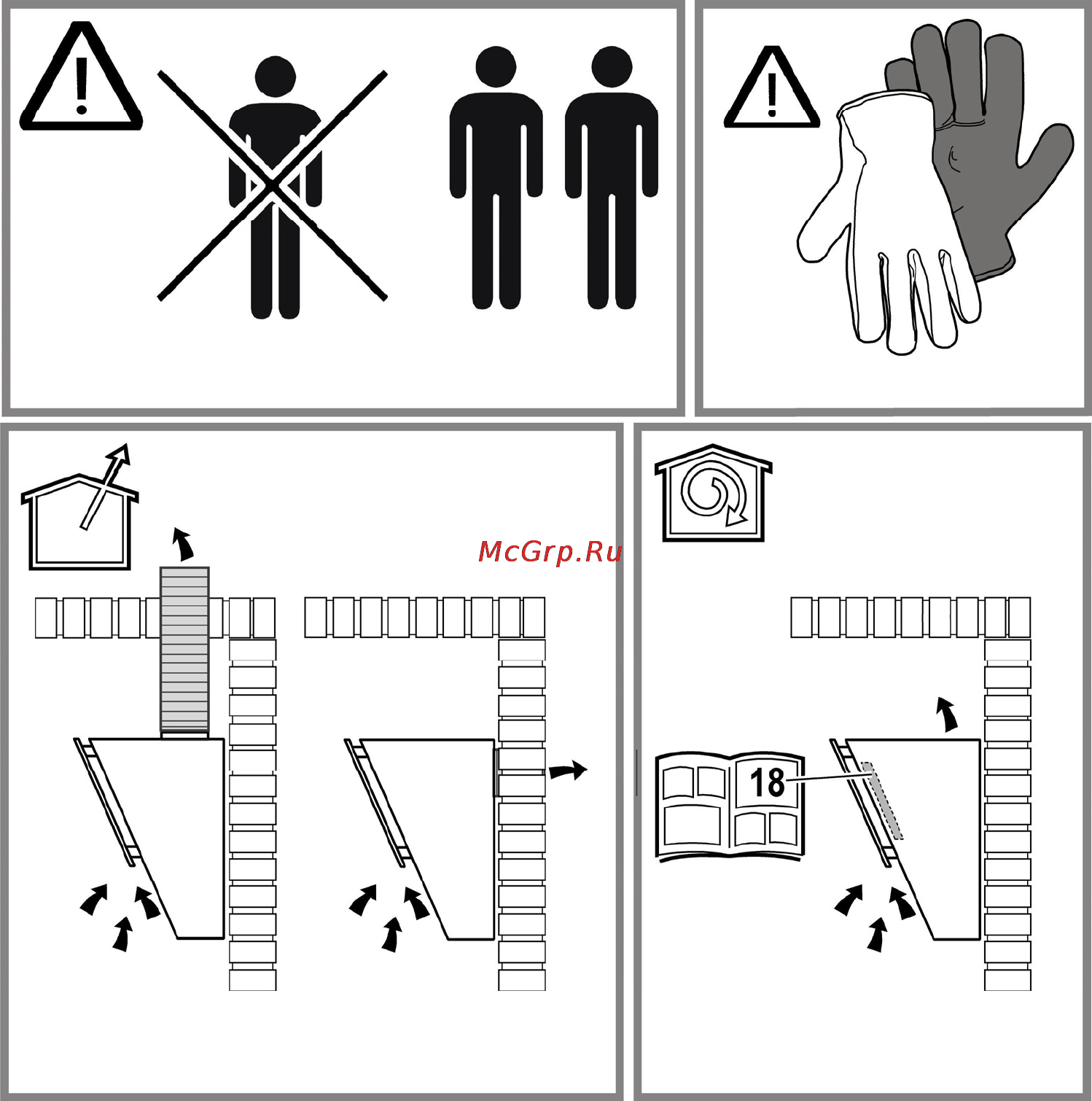 McGrp.Ru

18