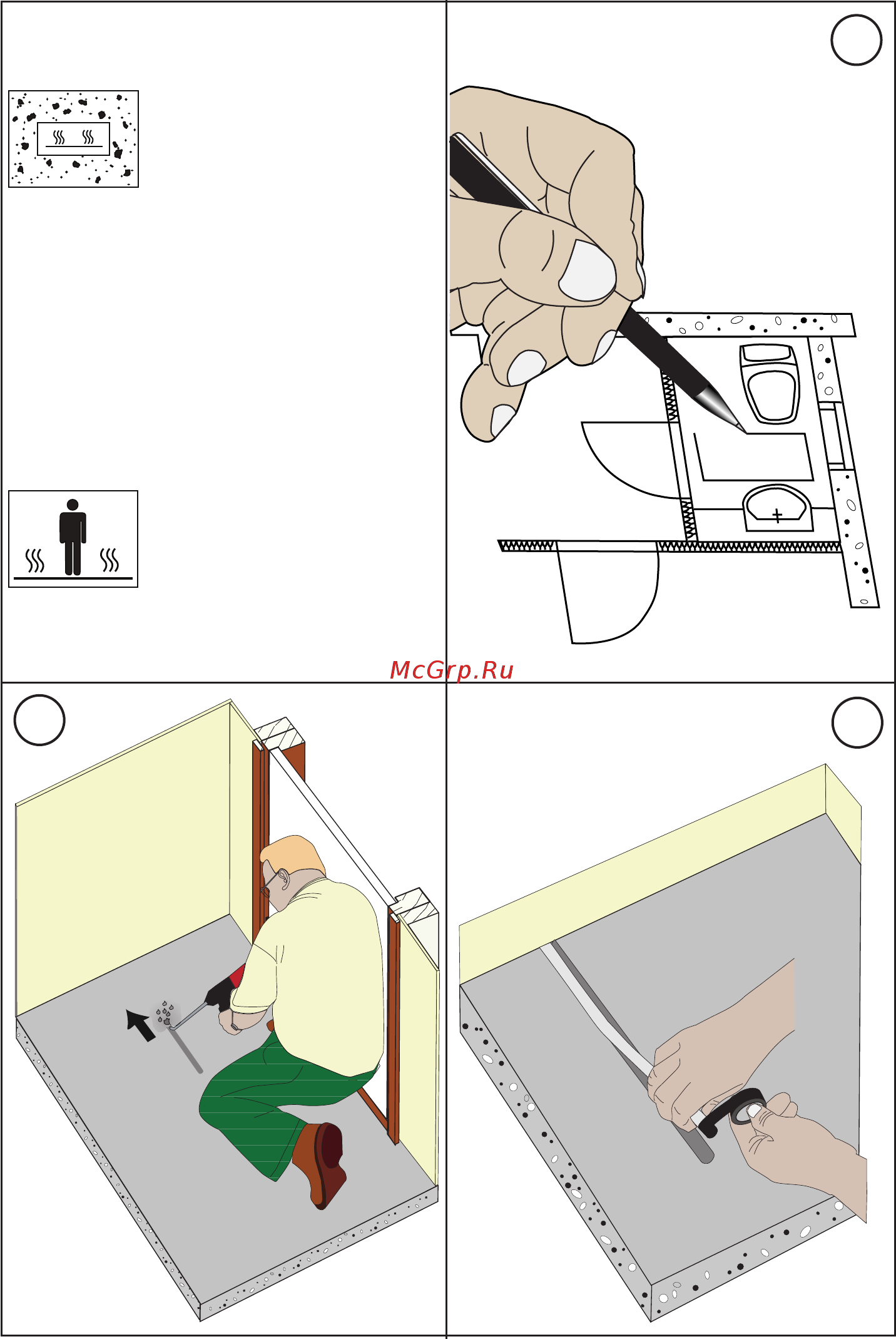 McGrp.Ru