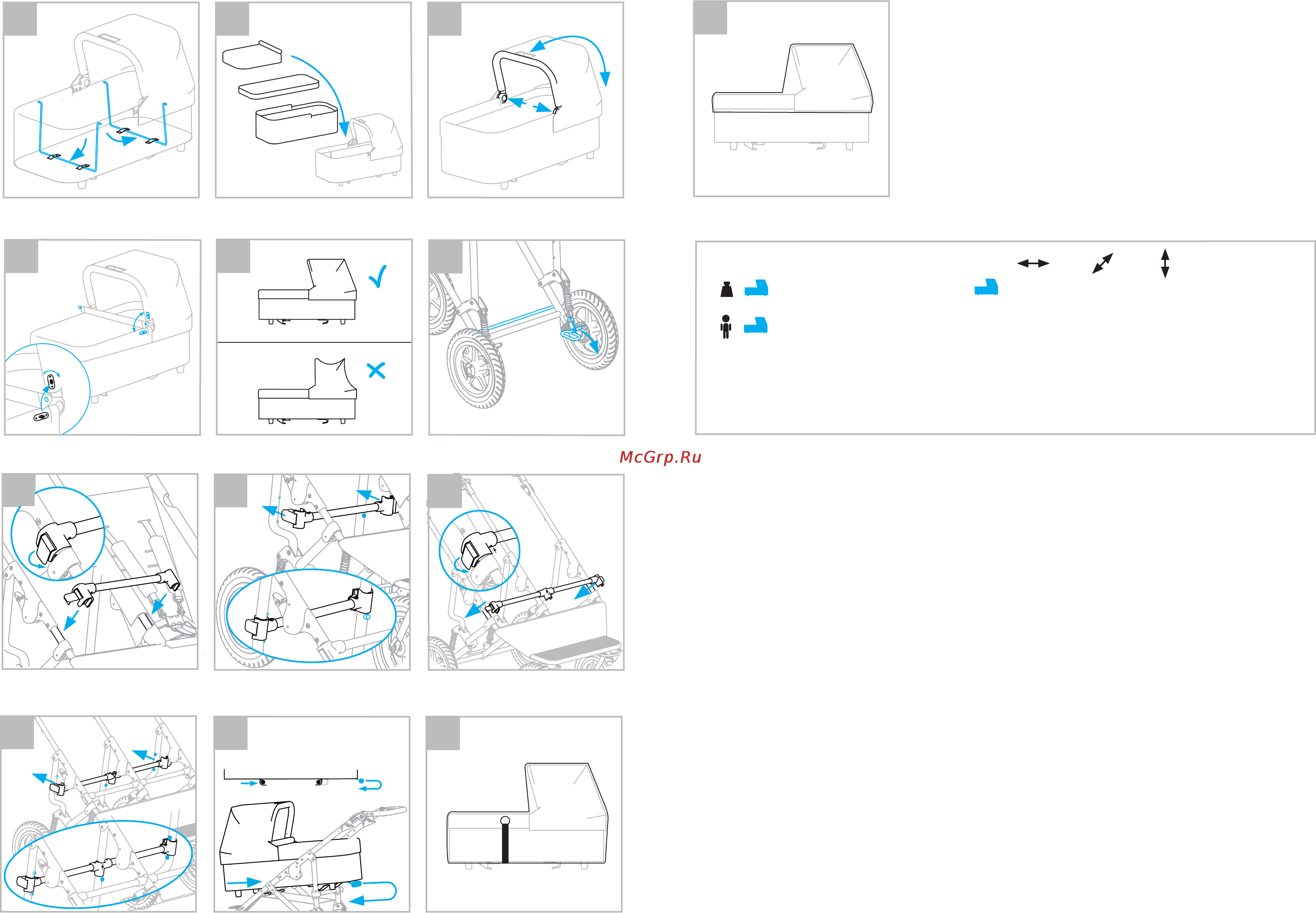 McGrp.Ru