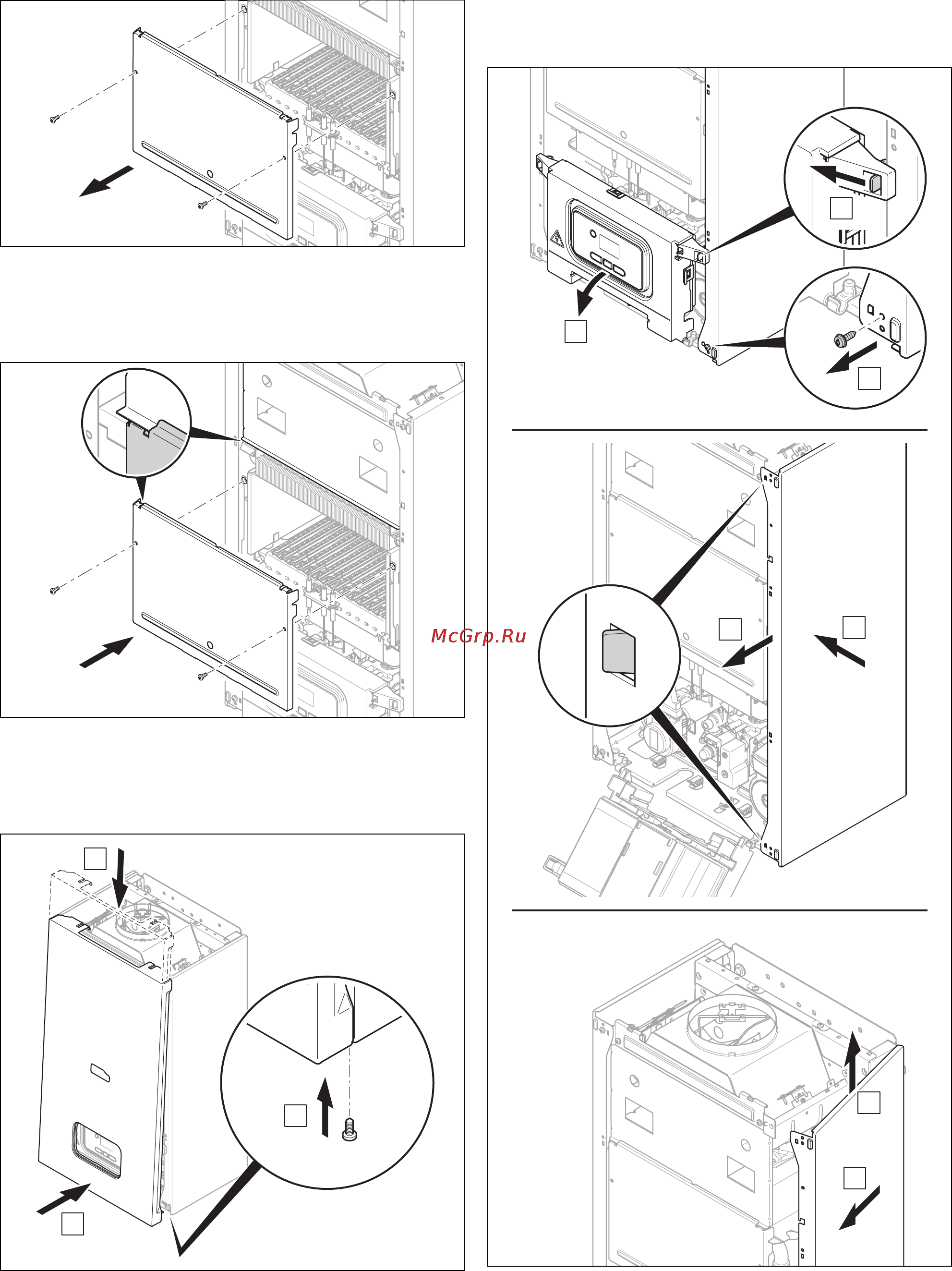 McGrp.Ru