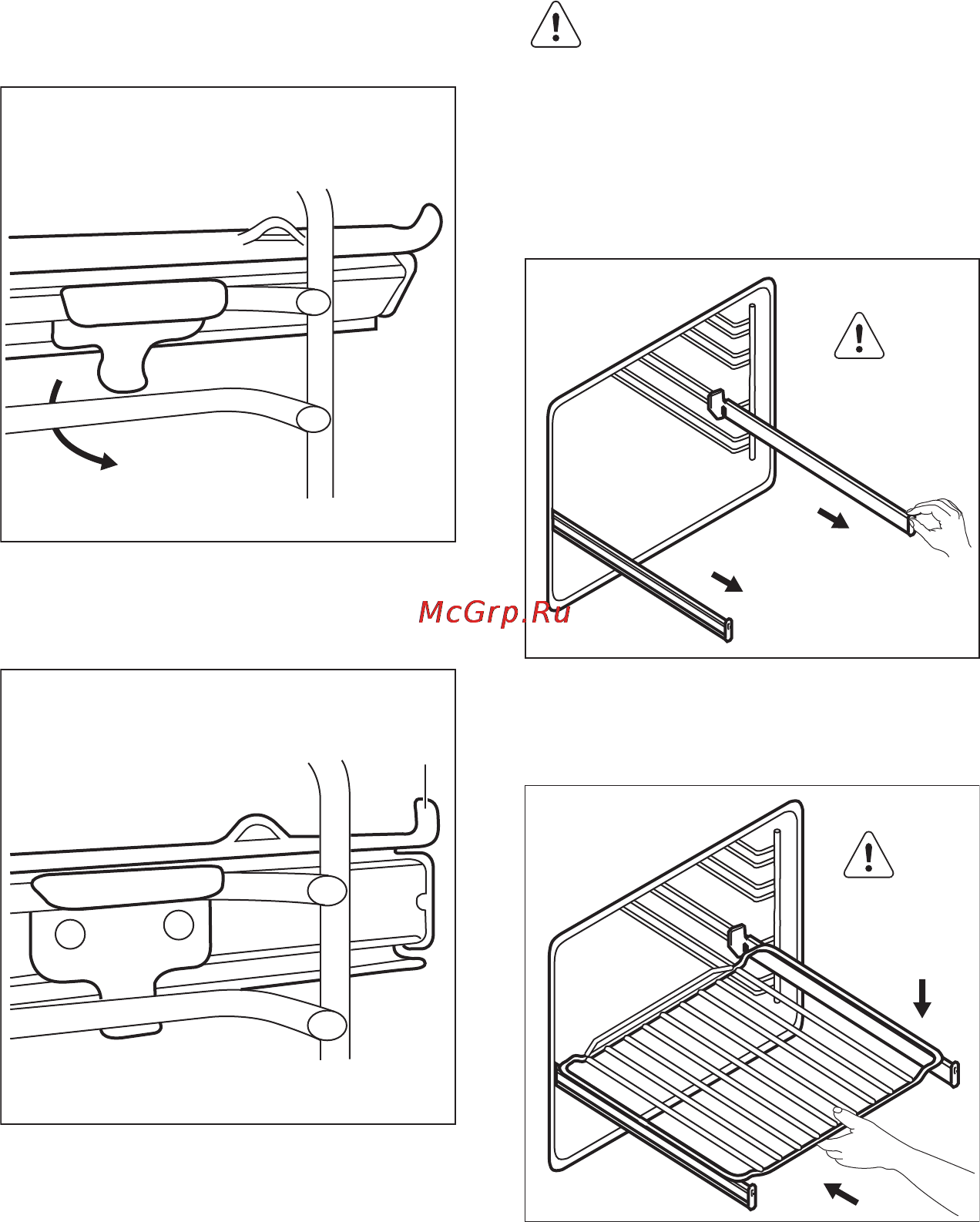 McGrp.Ru