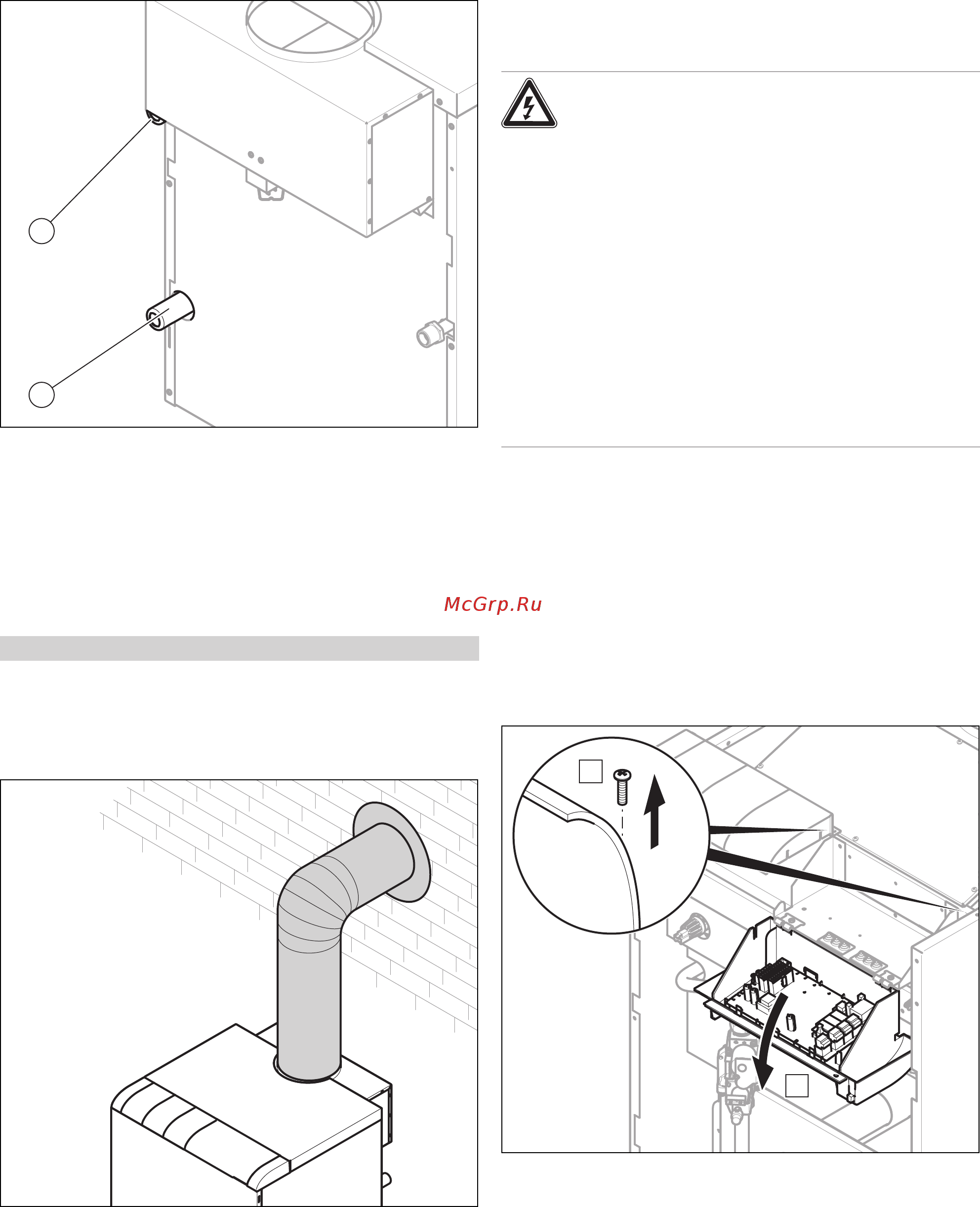 McGrp.Ru