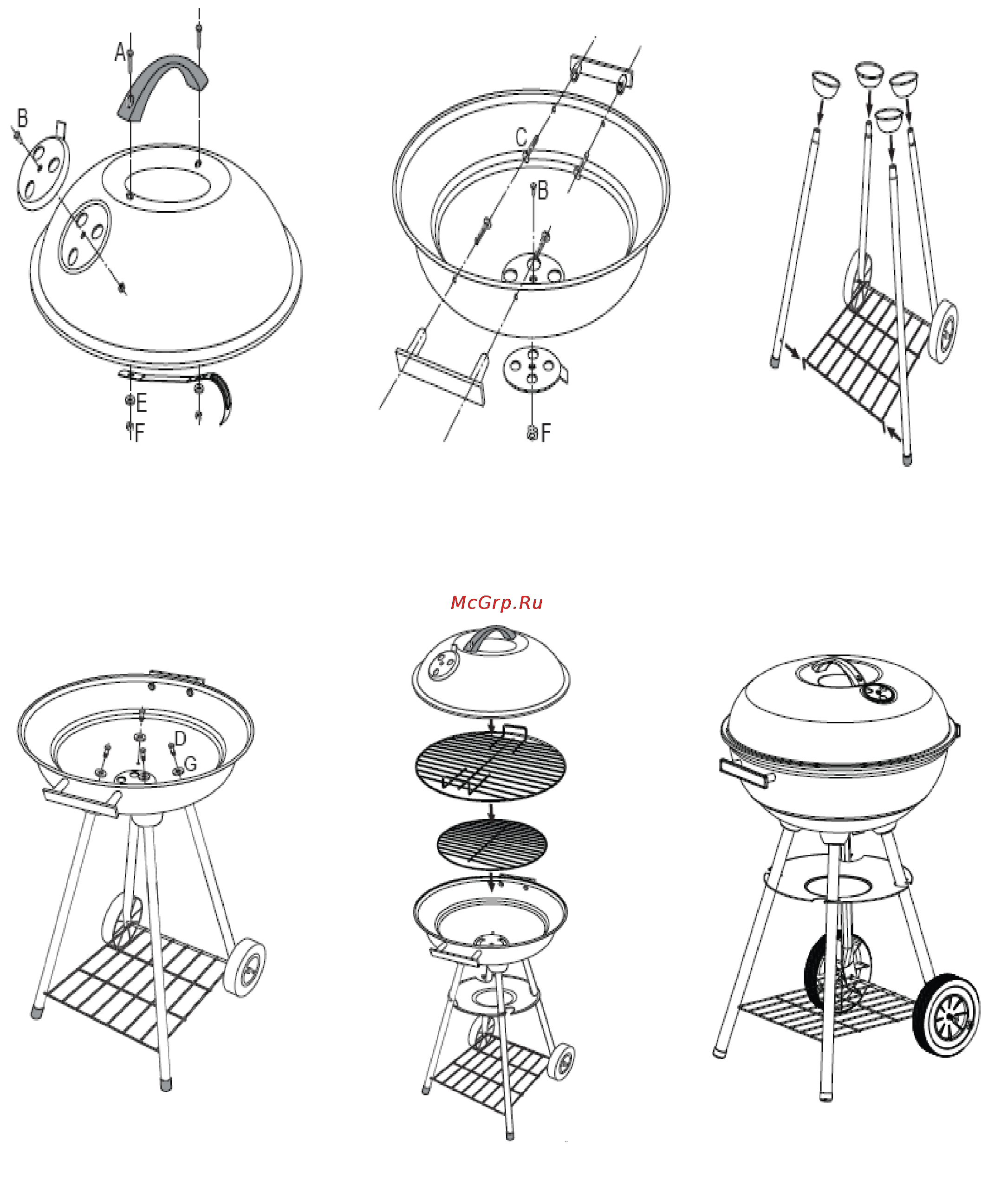 A
B
E
F
C
B
F
McGrp.Ru
D
G