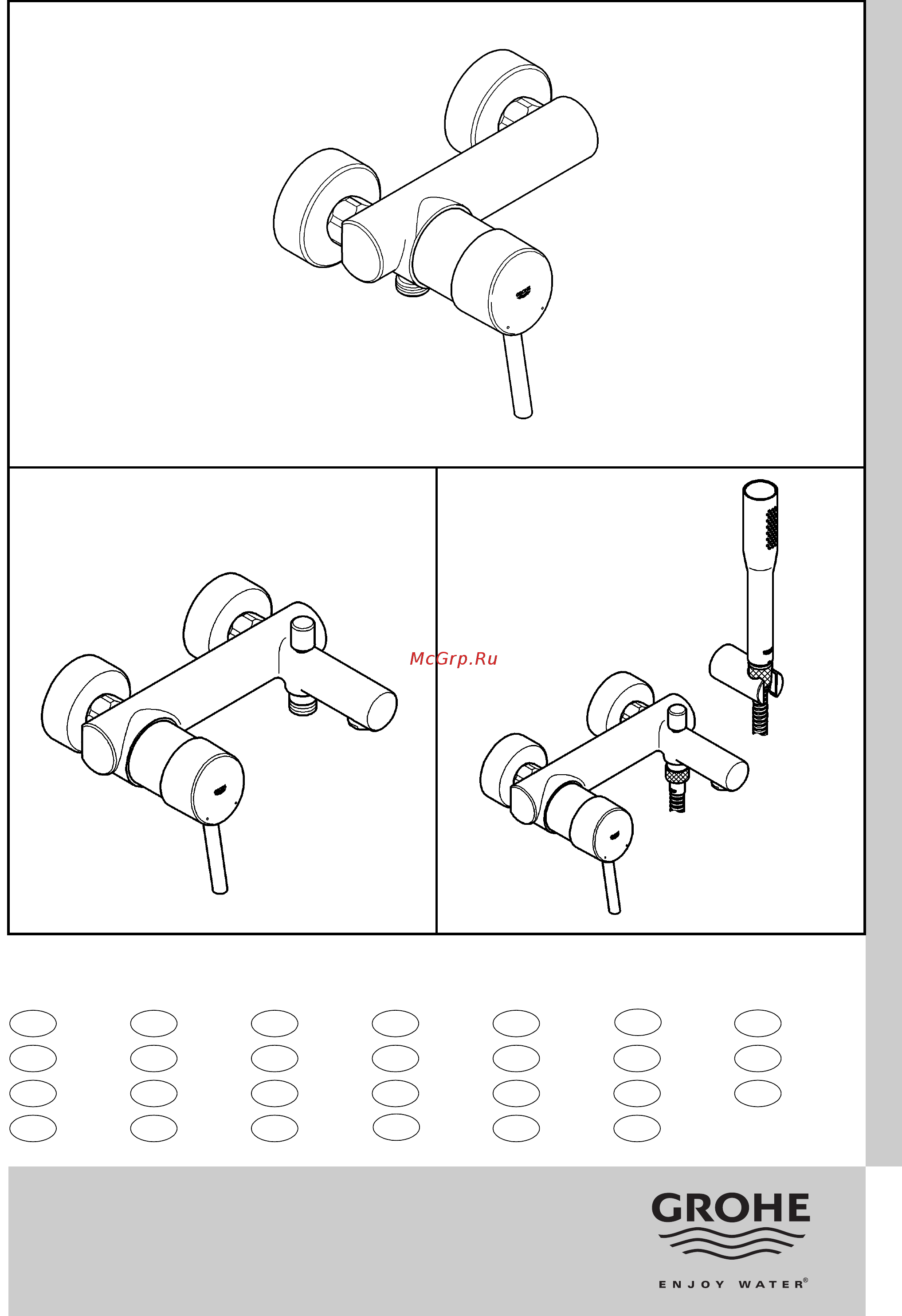 McGrp.Ru

GROHE

ENJOY WATER®