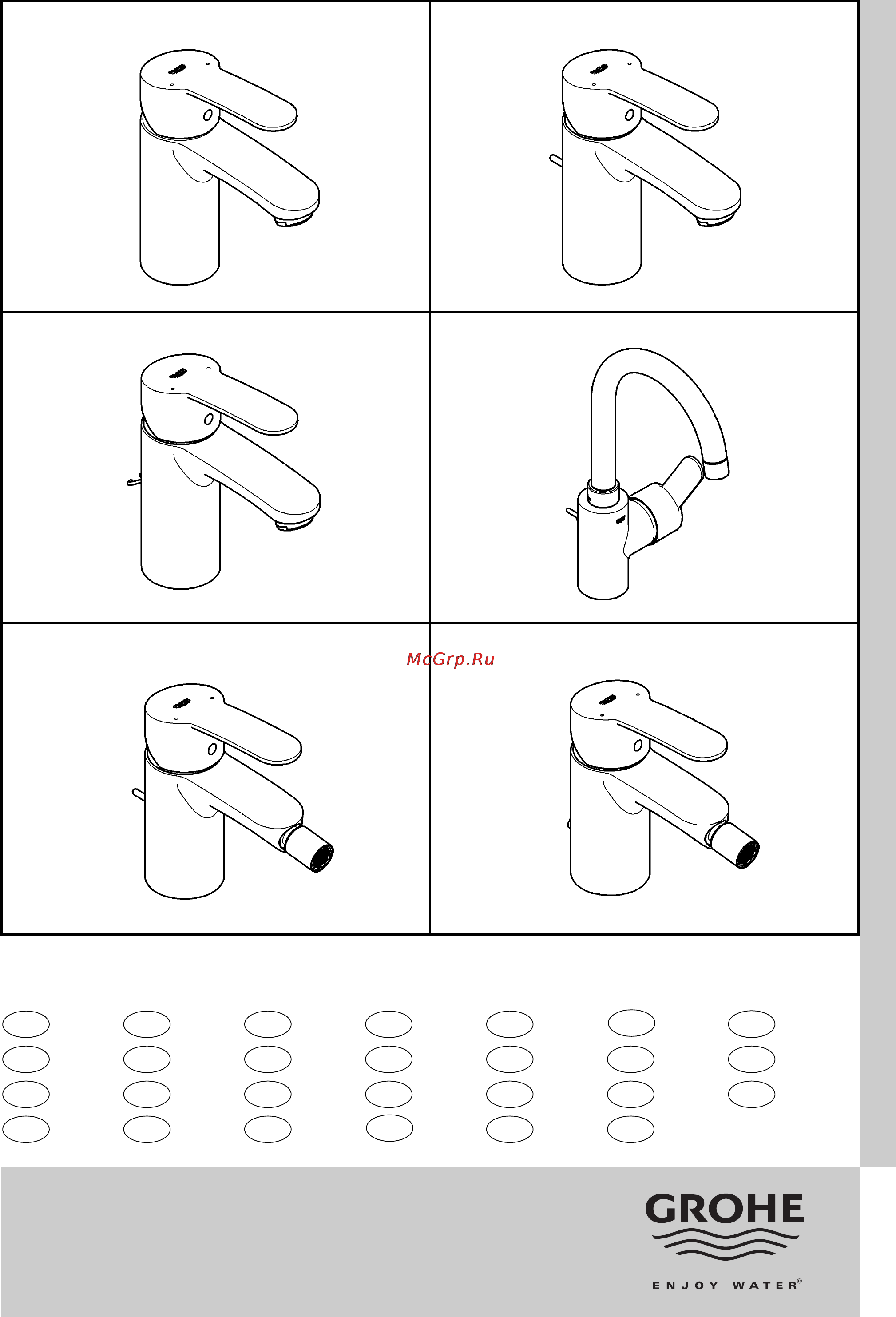 McGrp.Ru

GROHE

ENJOY WATER®