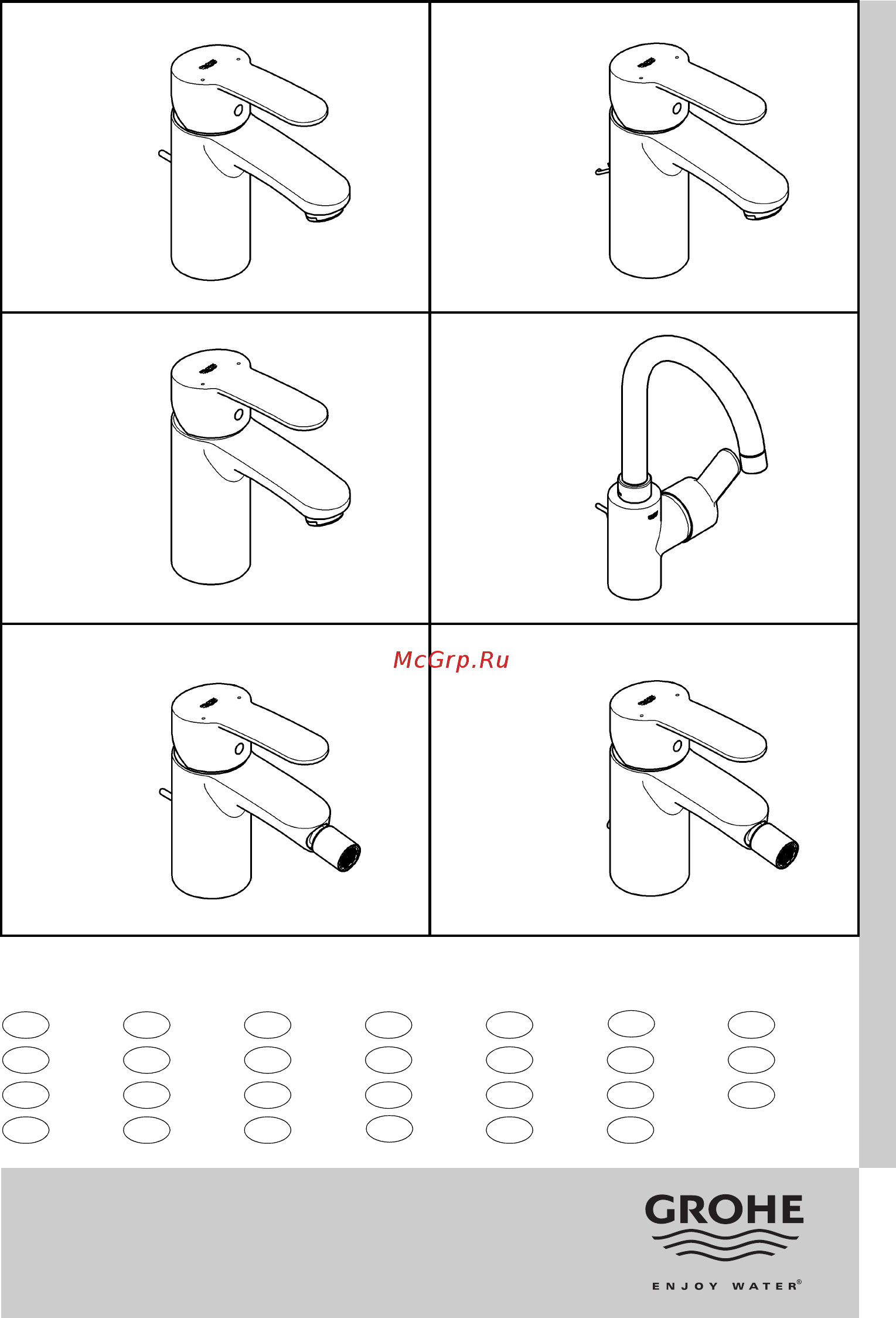 McGrp.Ru

GROHE

ENJOY WATER®