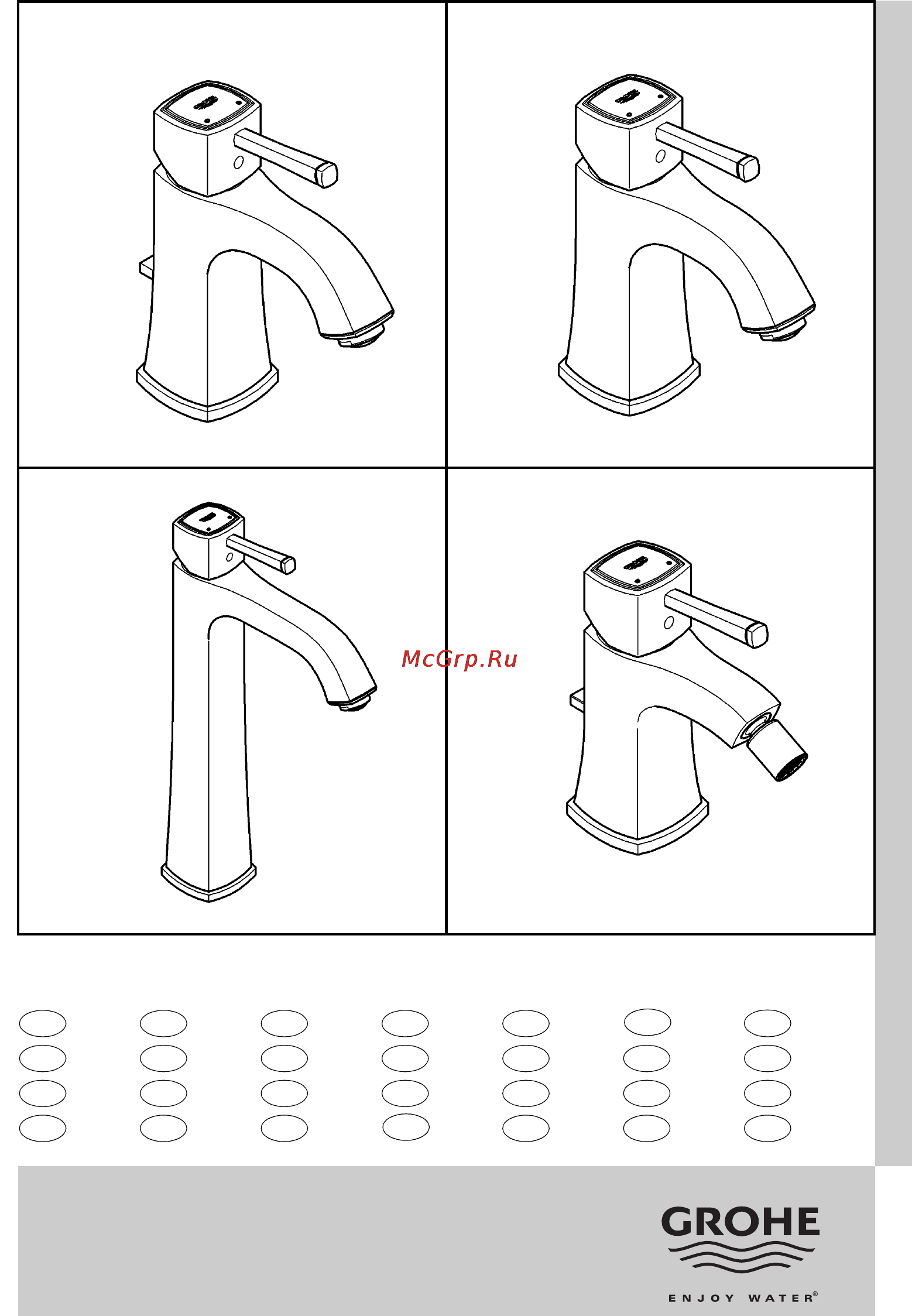 McGrp.Ru

GROHE
ENJOY WATER®