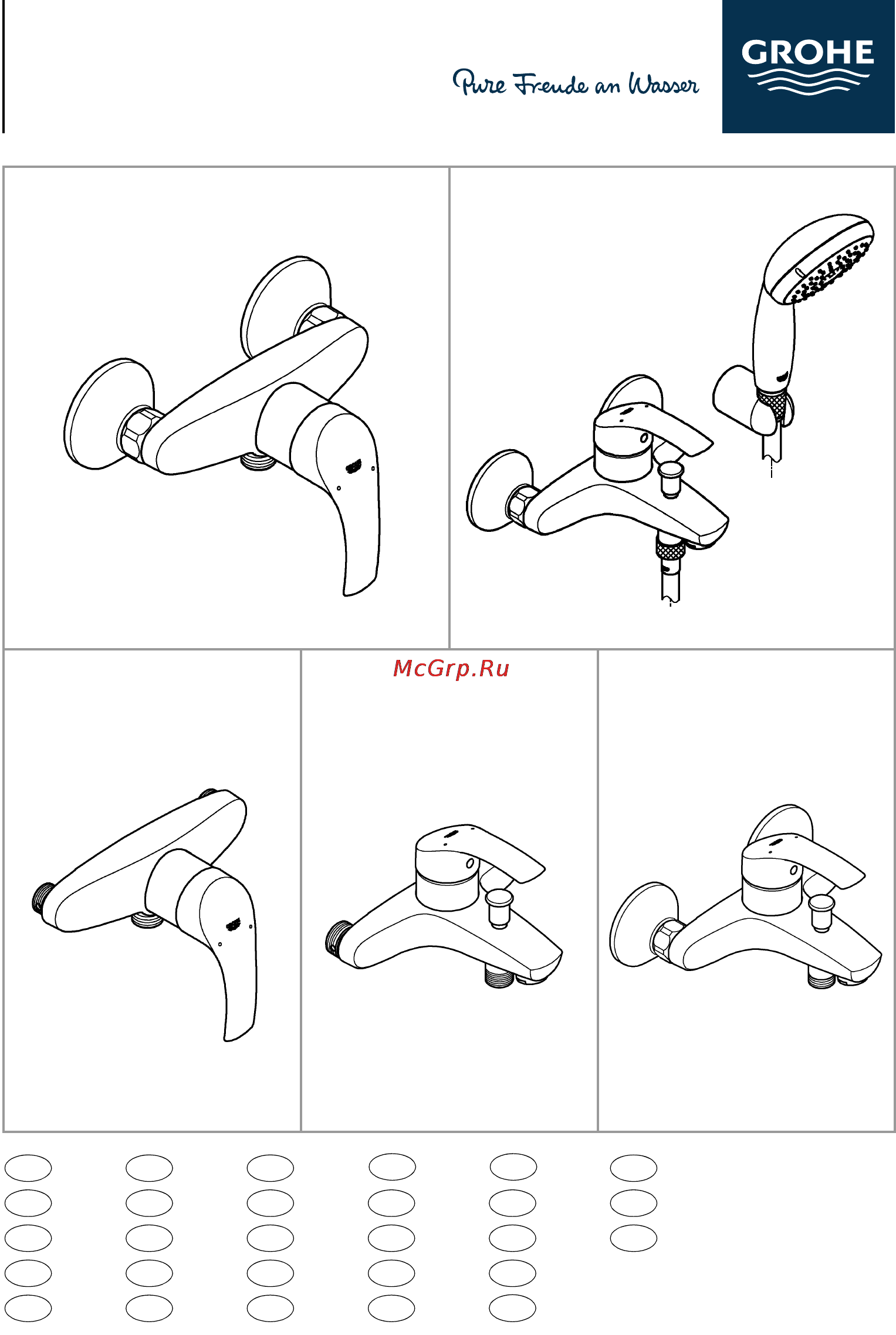 Pure Freude an Wasser

GROHE

McGrp.Ru