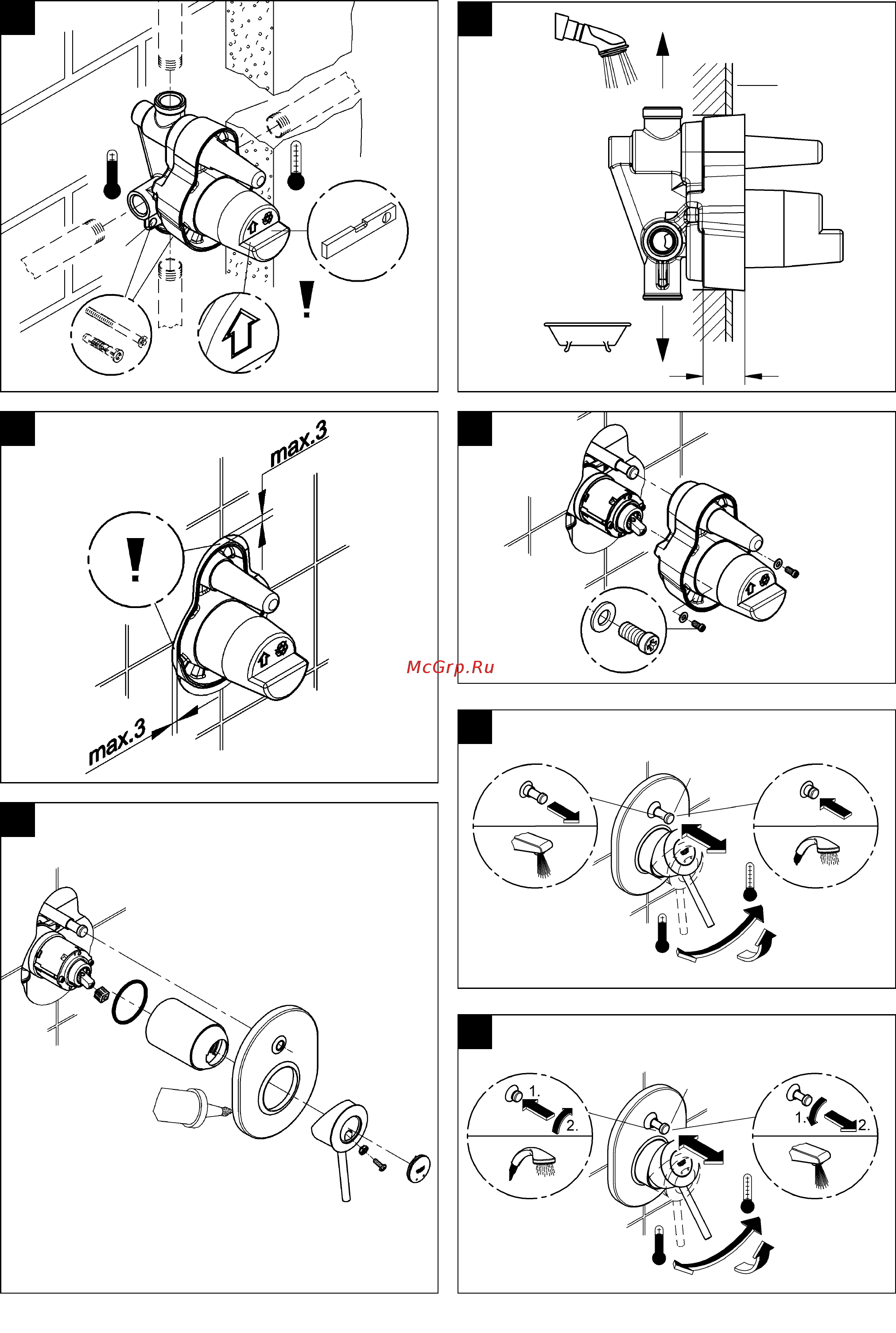 max.3

max.3

McGrp.Ru

1.

2.

1.

2.