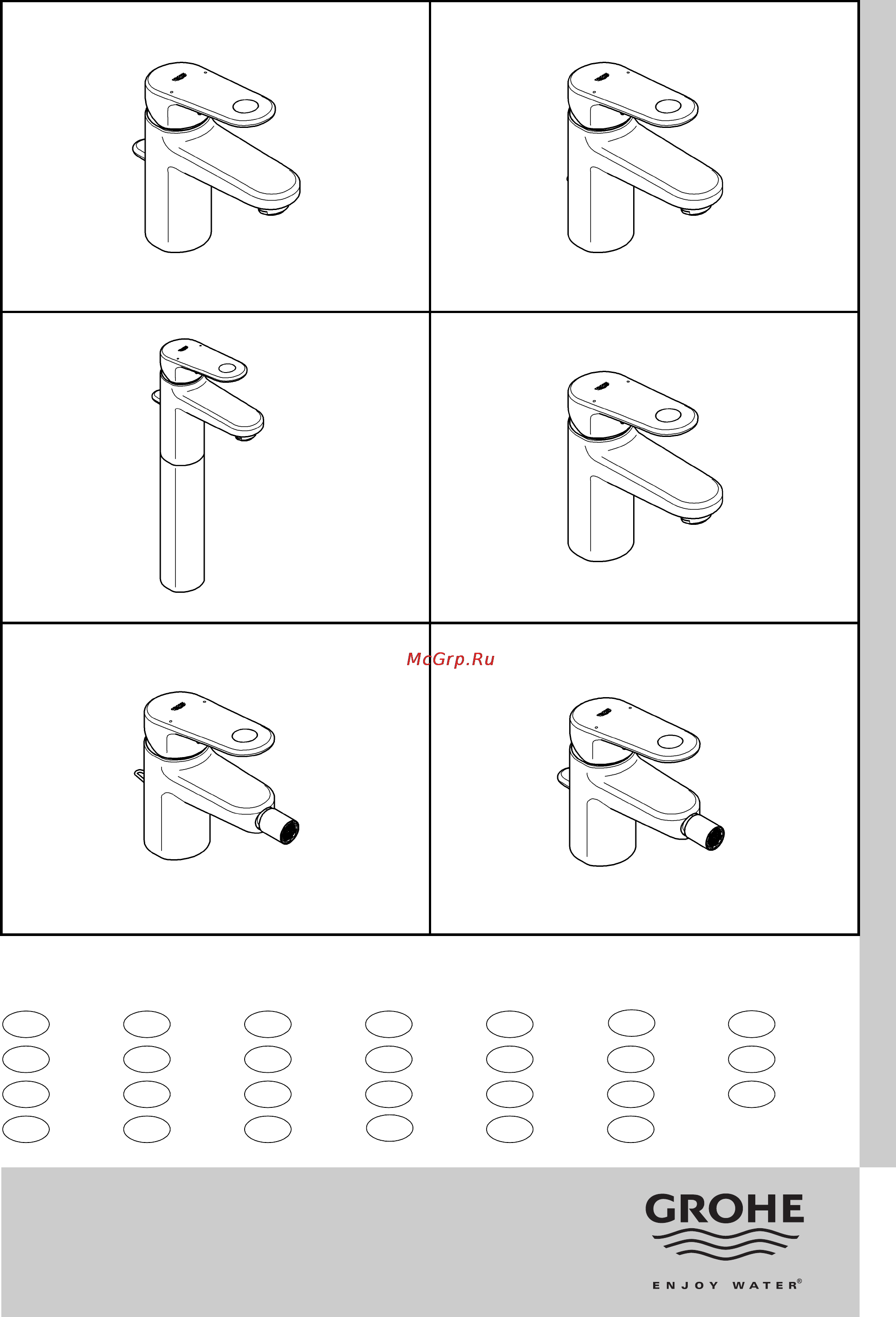 McGrp.Ru

GROHE

ENJOY WATER®