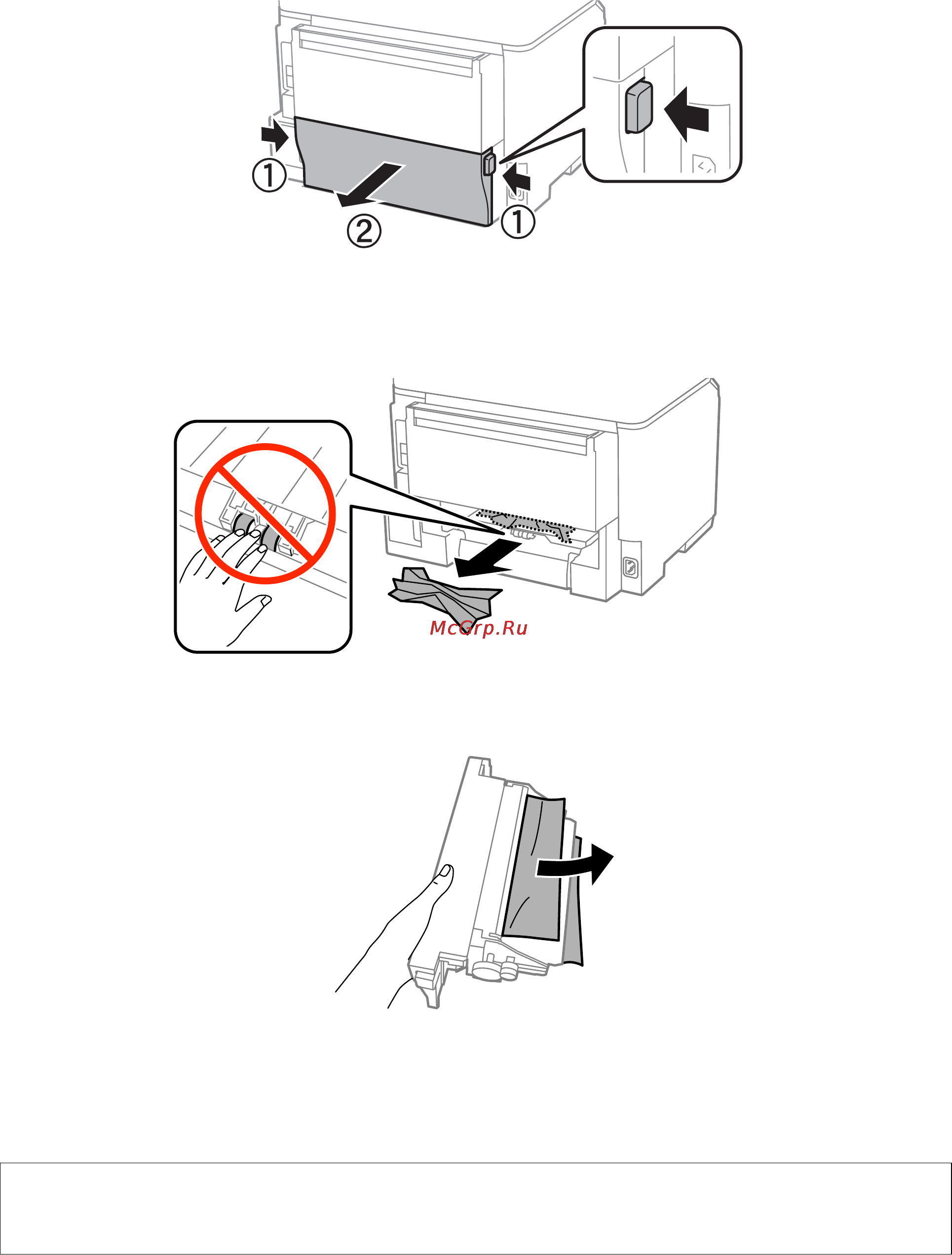 ①
②
①

McGrp.Ru