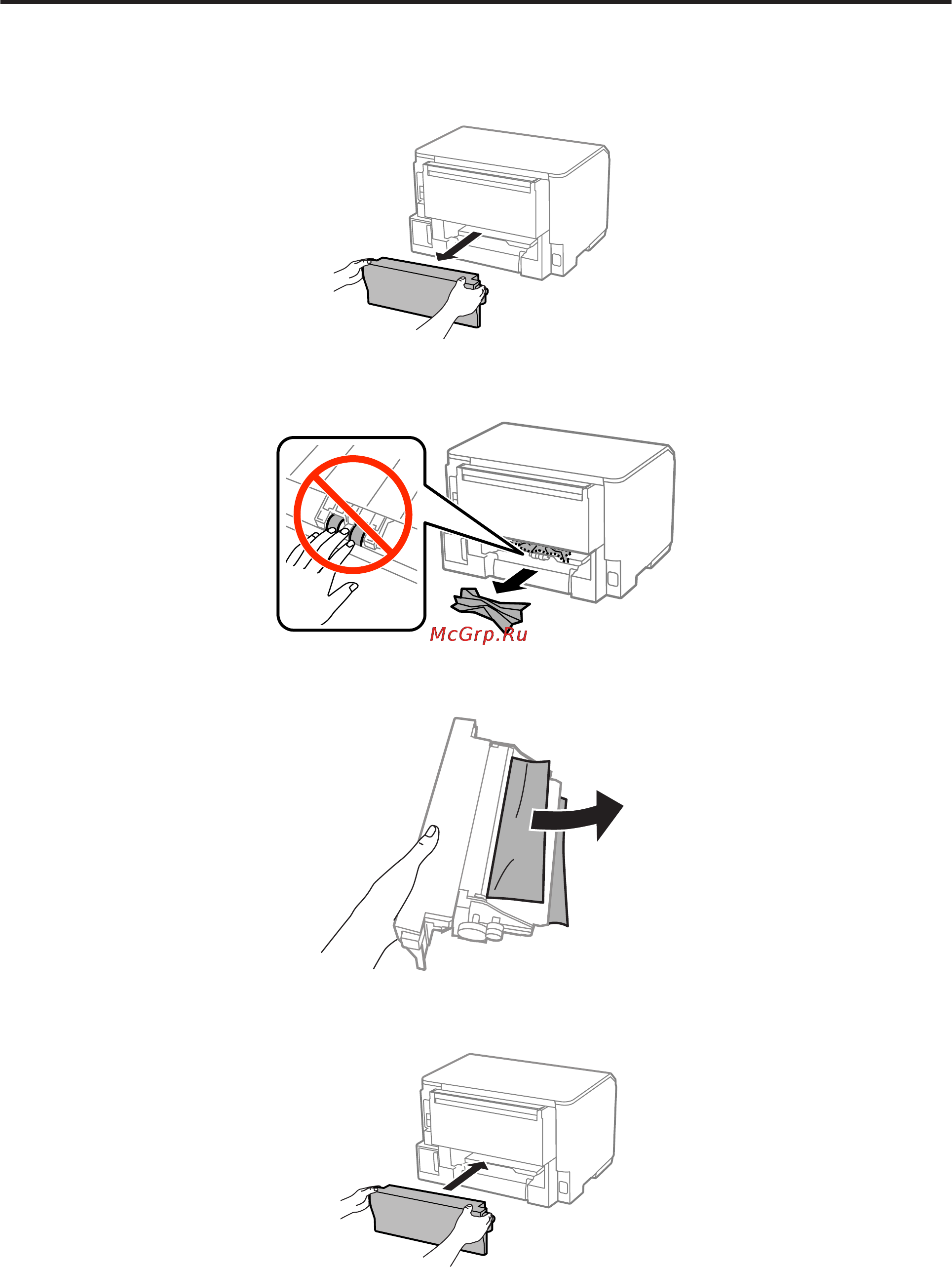 McGrp.Ru