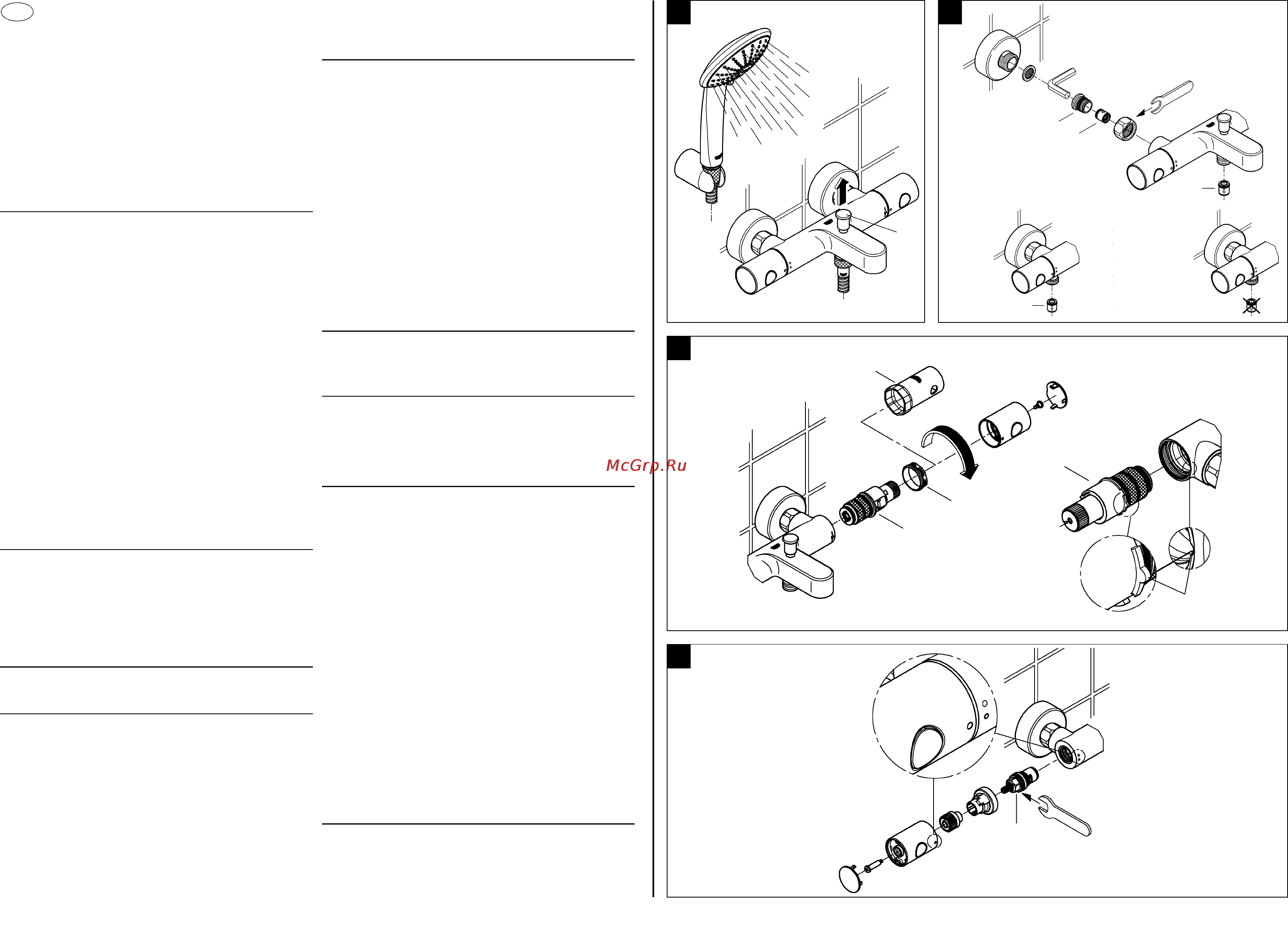 McGrp.Ru