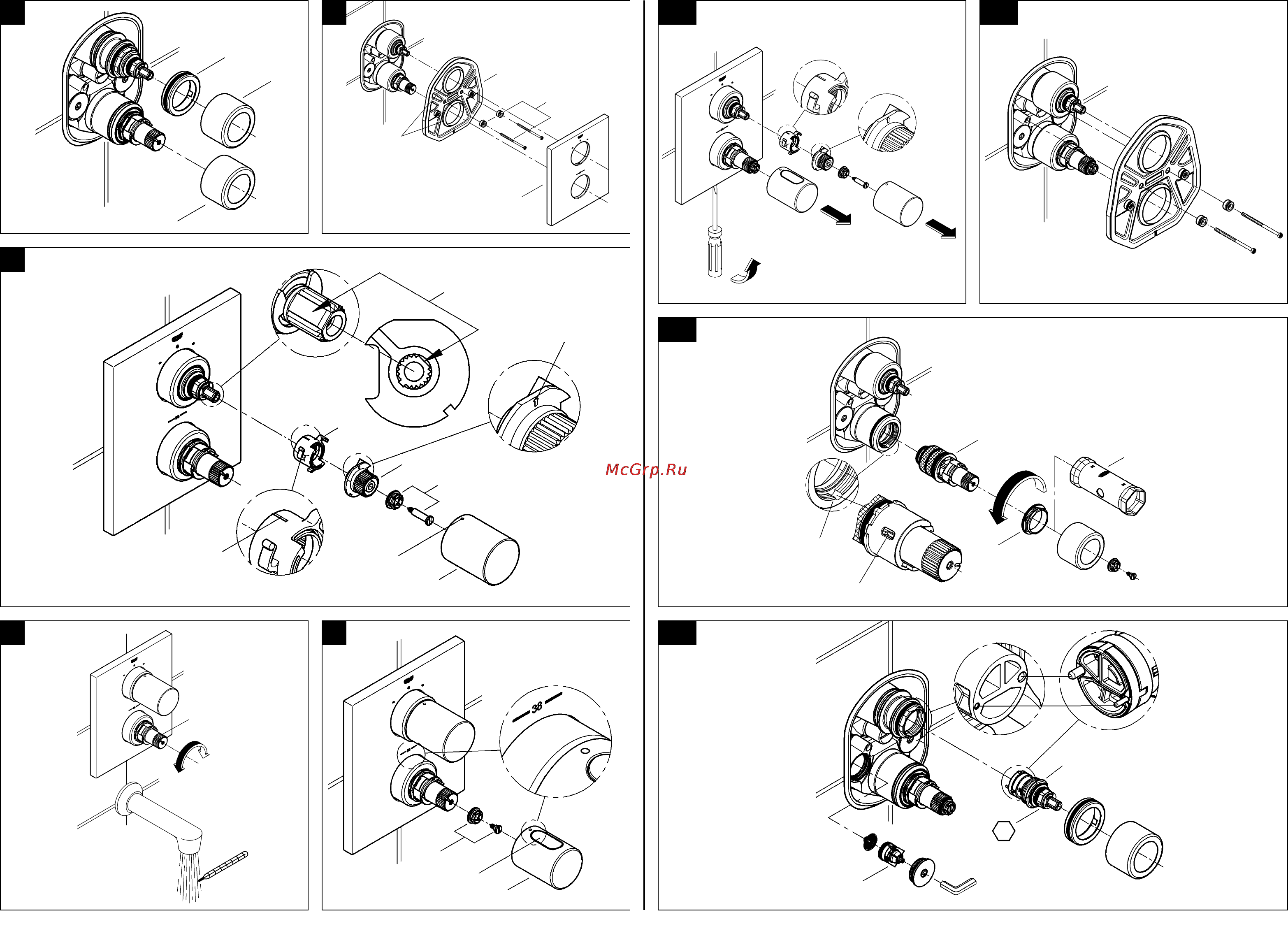 McGrp.Ru

38