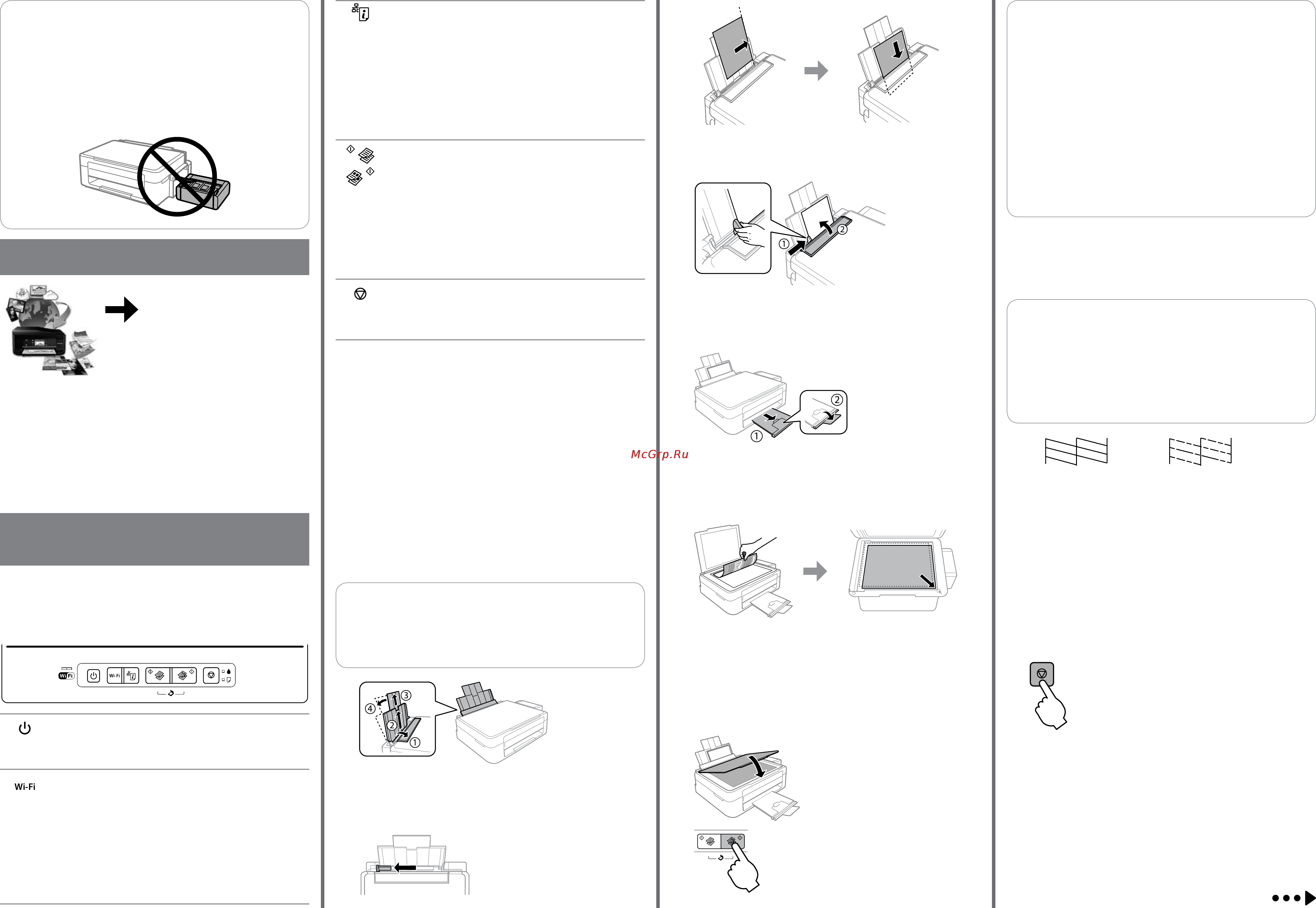 McGrp.Ru

Wi-Fi

Wi-Fi

Wi-Fi