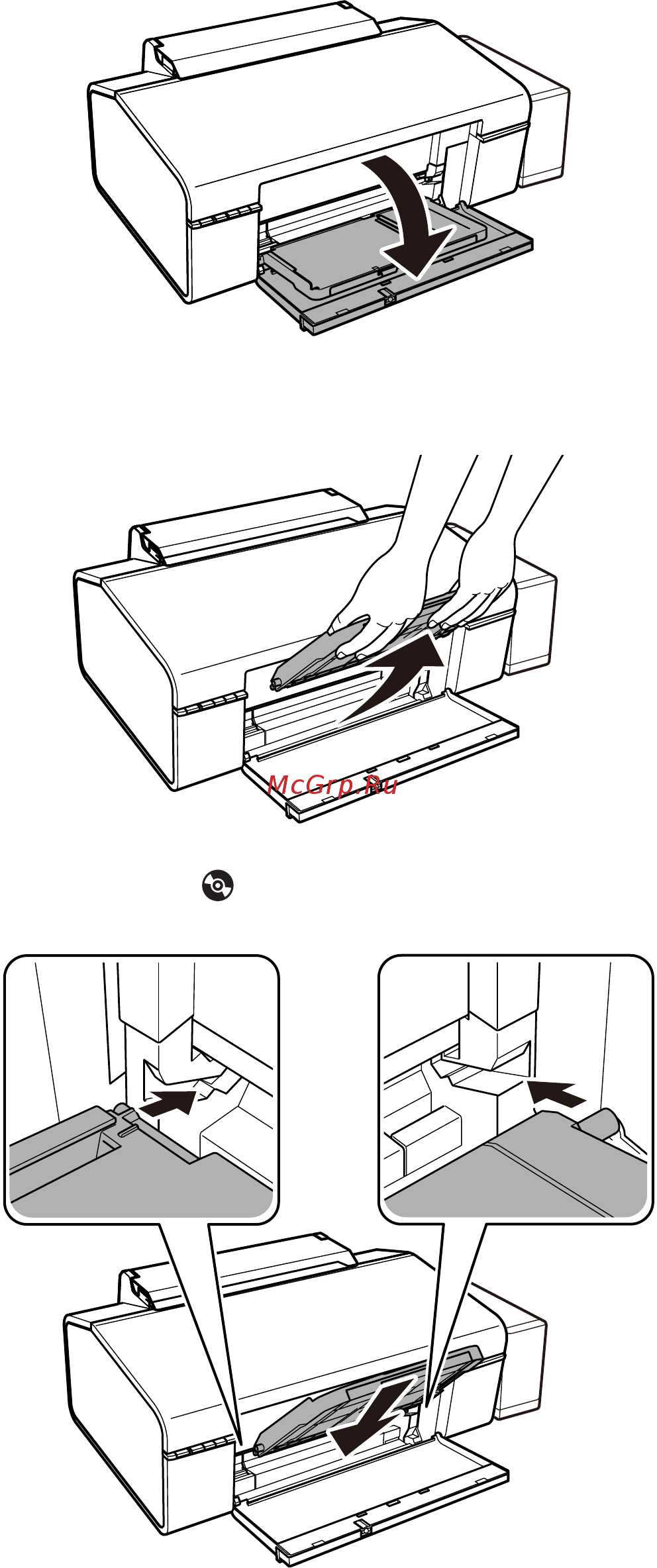 McGrp.Ru