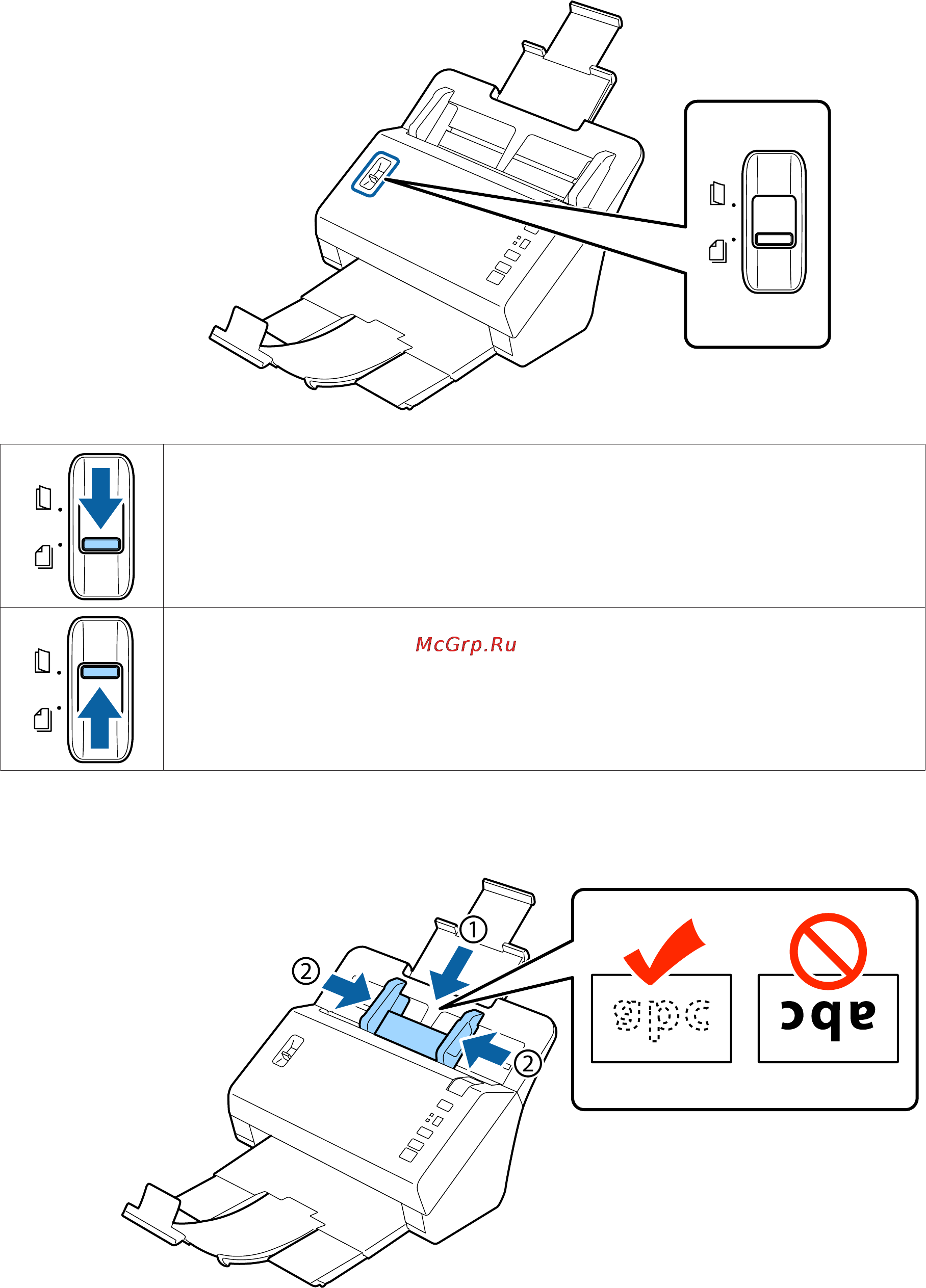 McGrp.Ru

①

②

②

abc

abc