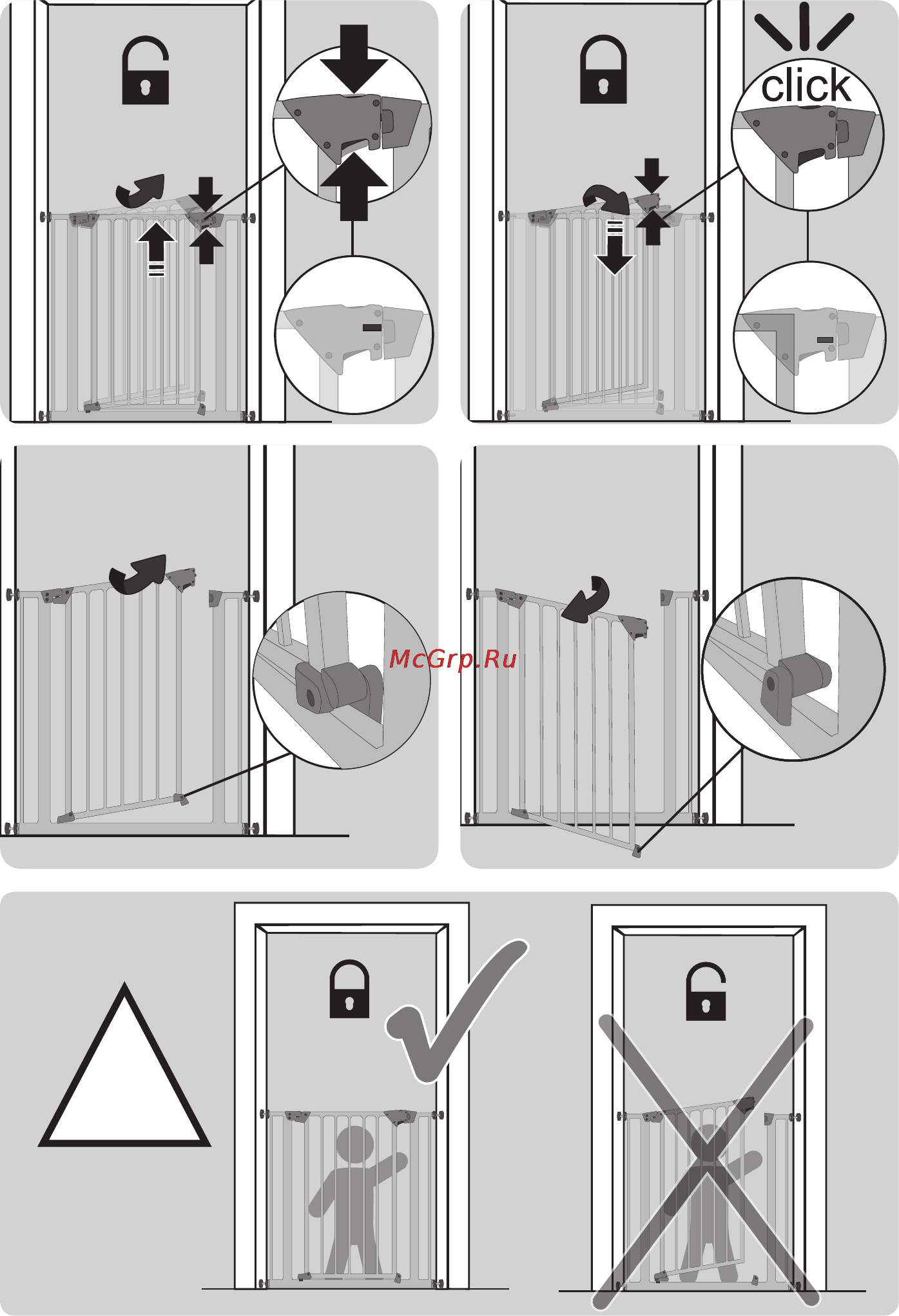 click

McGrp.Ru