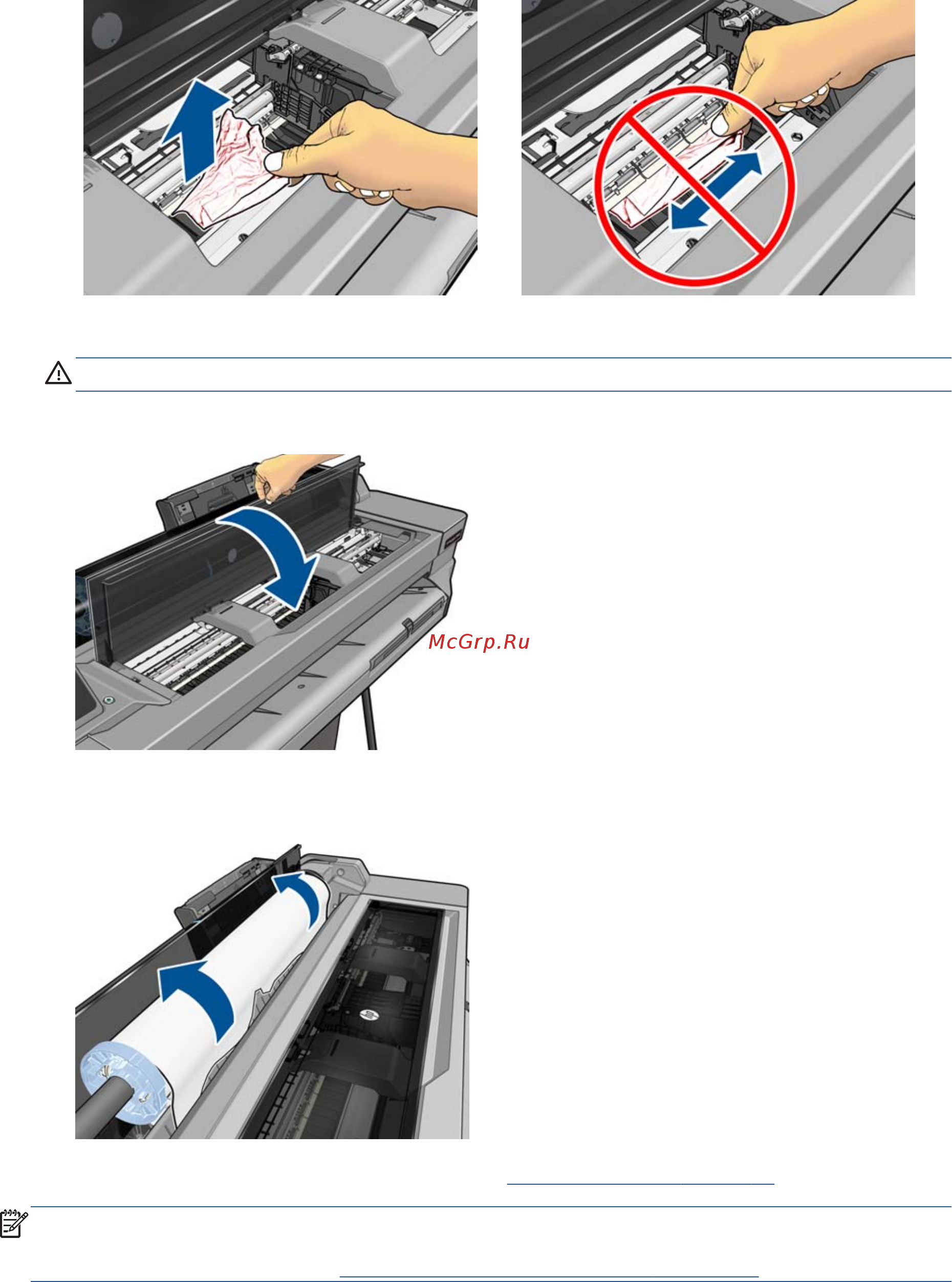 McGrp.Ru