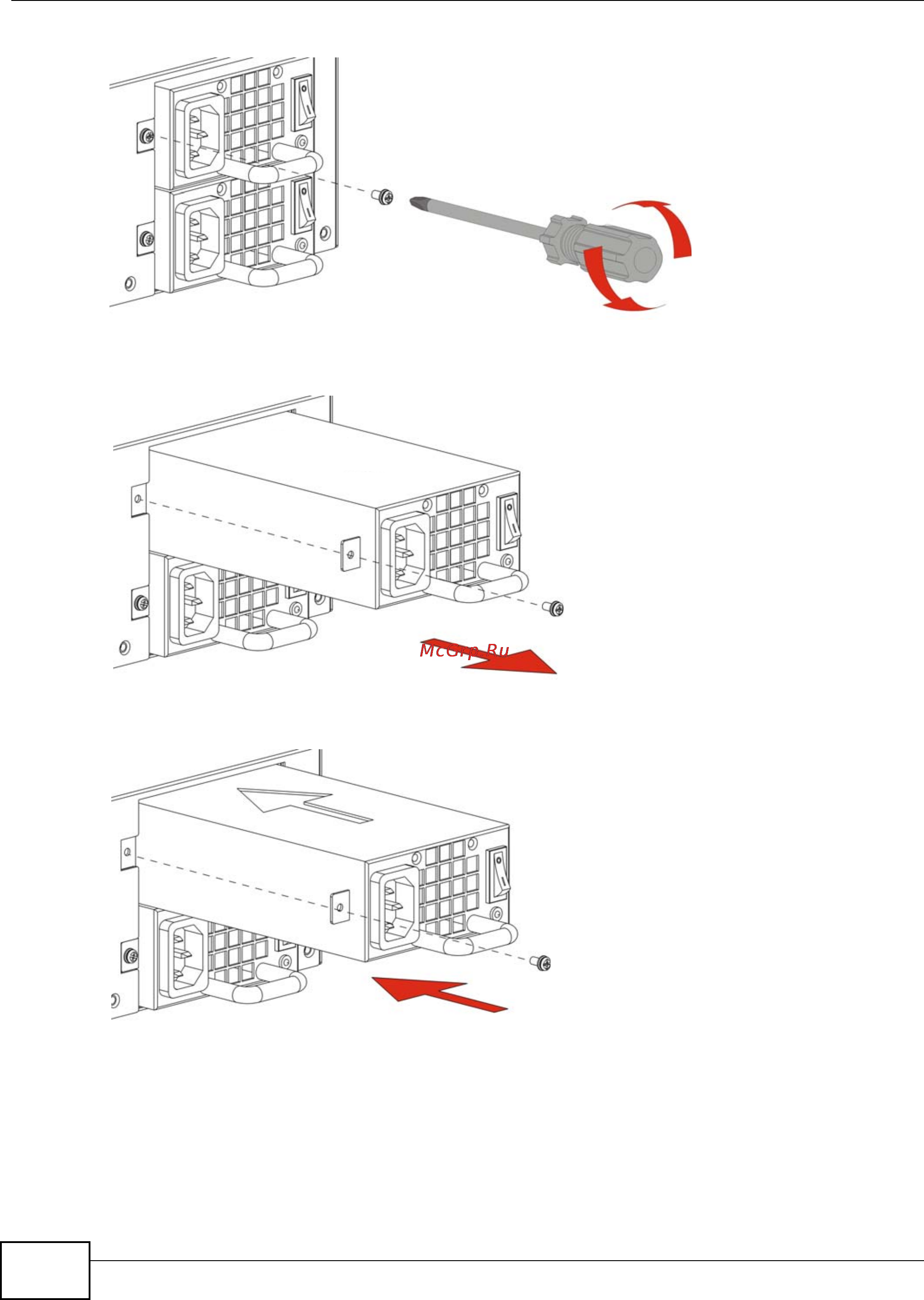 McGrp.Ru