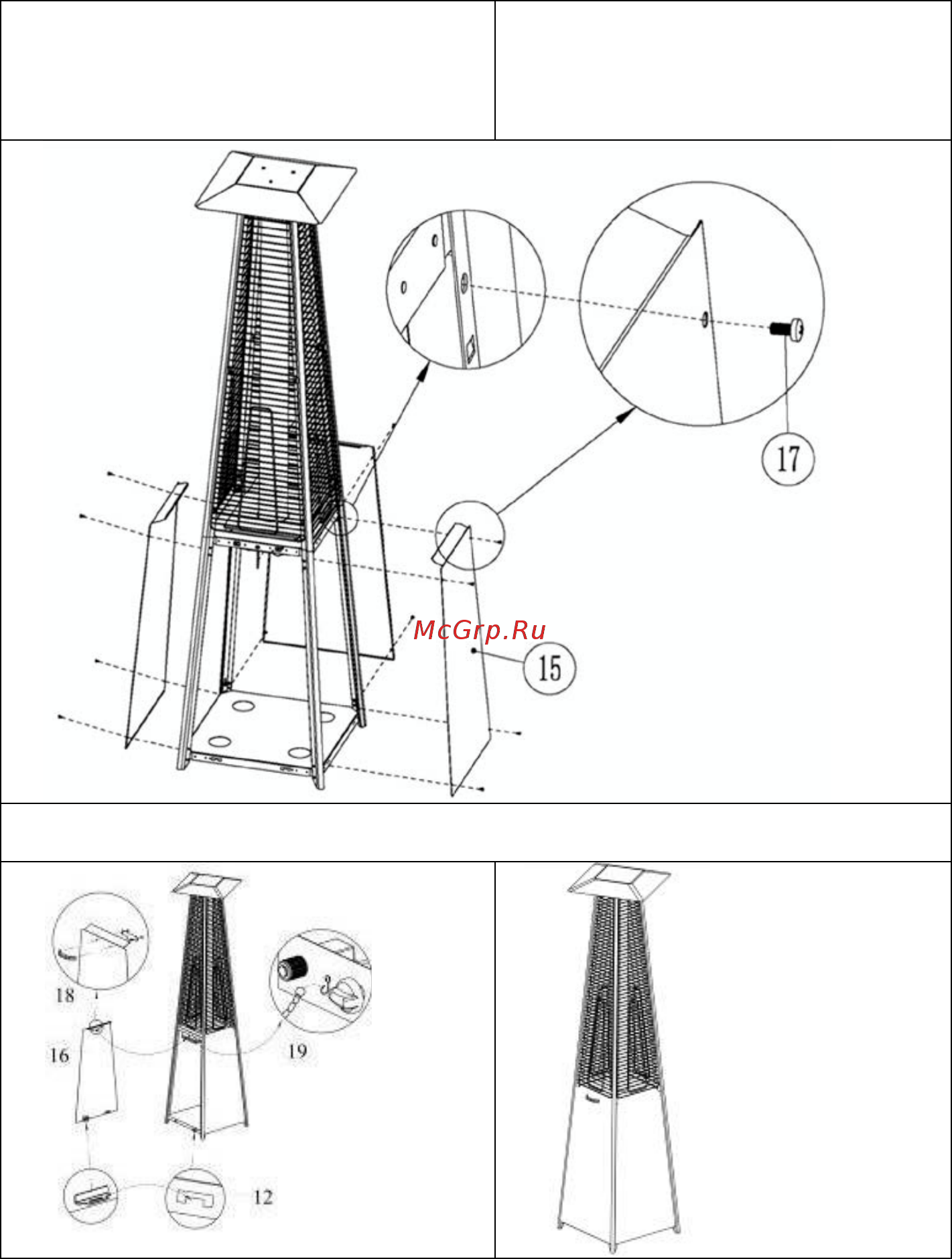 17

McGrp.Ru

15

18

16

19

12