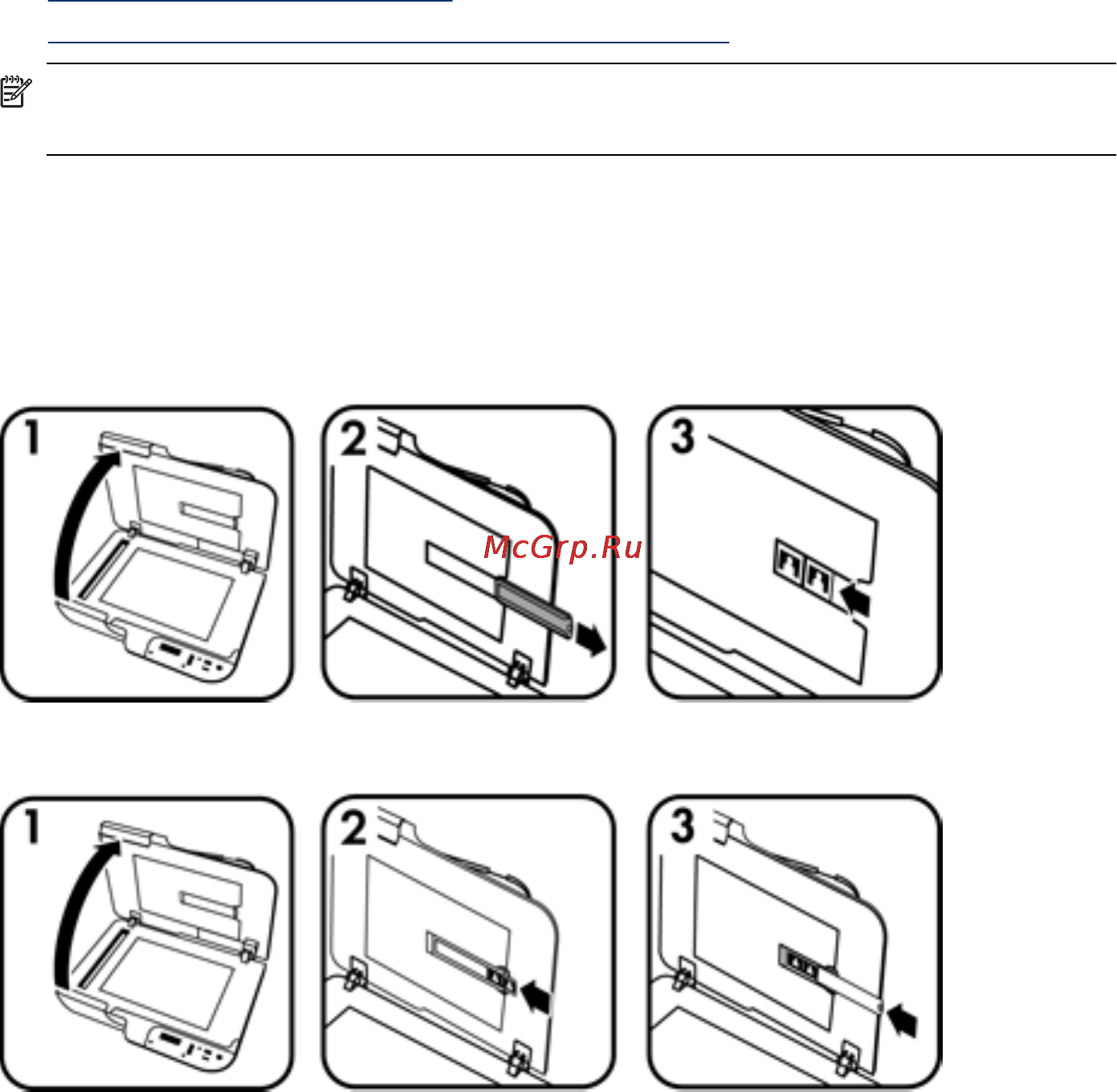 1

2

3

McGrp.Ru

1

2

3