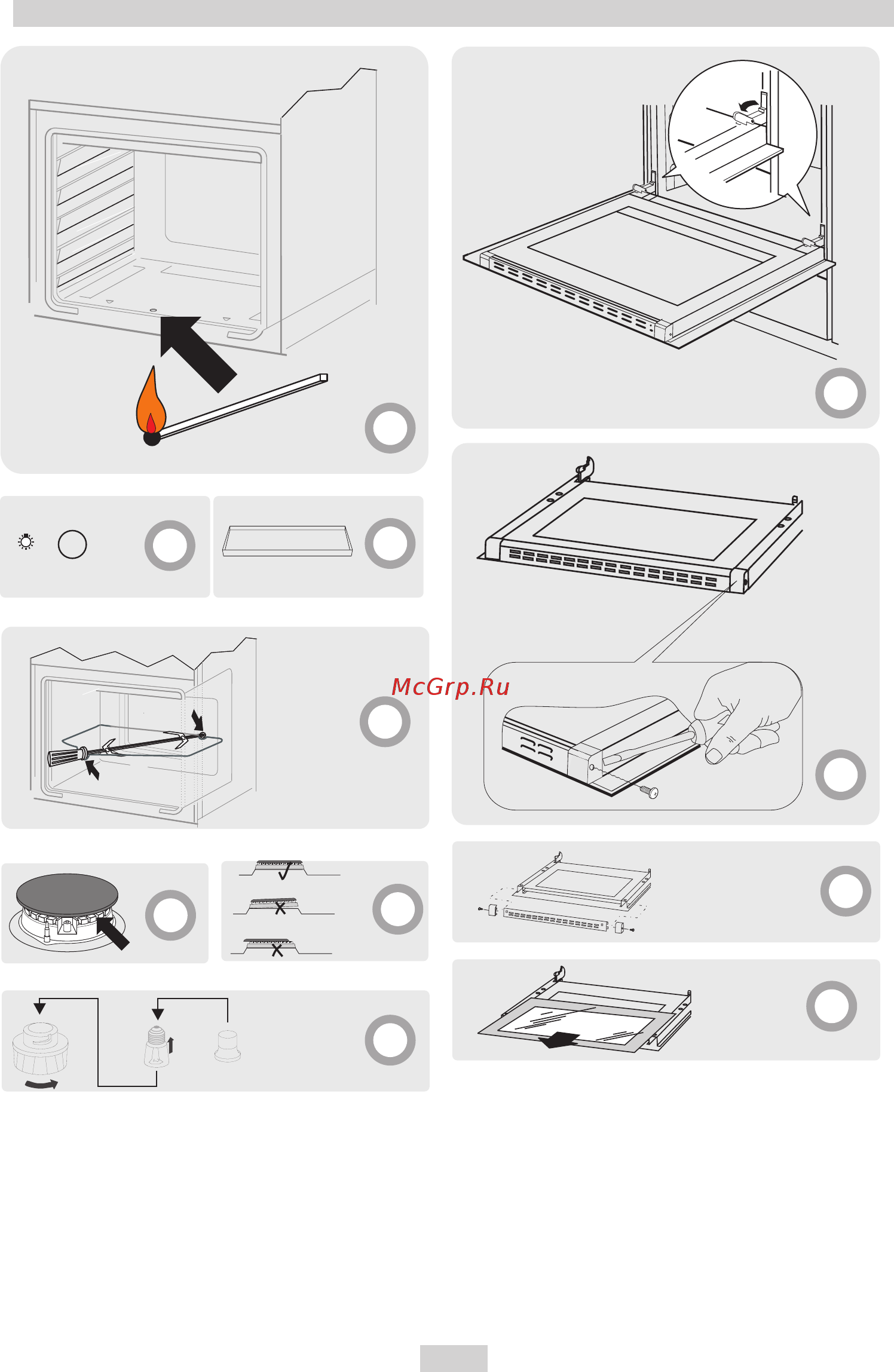 McGrp.Ru